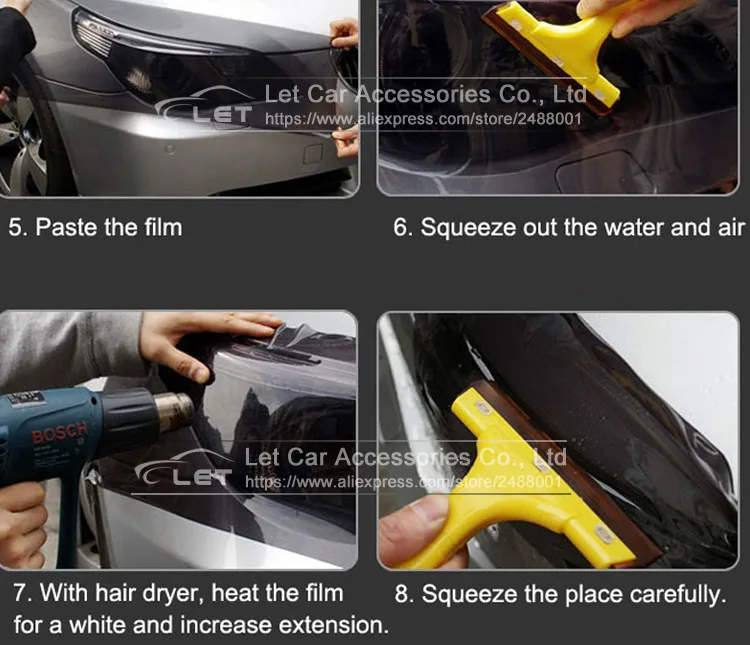 LET Let Car Accessories Co., Ltd
https://www.aliexpress.com/store/2488001

5. Paste the film

6. Squeeze out the water and air

BOSCH

LET Let Car Accessories Co., Ltd
https://www.aliexpress.com/store/2488001

7. With hair dryer, heat the film for a white and increase extension.

8. Squeeze the place carefully.