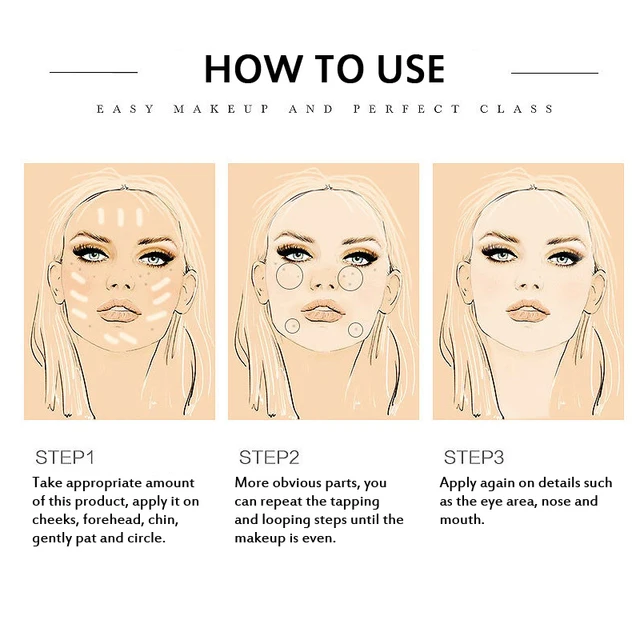 HOW TO USE

EASY MAKEUP AND PERFECT CLASS

STEP1
Take appropriate amount of this product, apply it on cheeks, forehead, chin, gently pat and circle.

STEP2
More obvious parts, you can repeat the tapping and looping steps until the makeup is even.

STEP3
Apply again on details such as the eye area, nose and mouth.