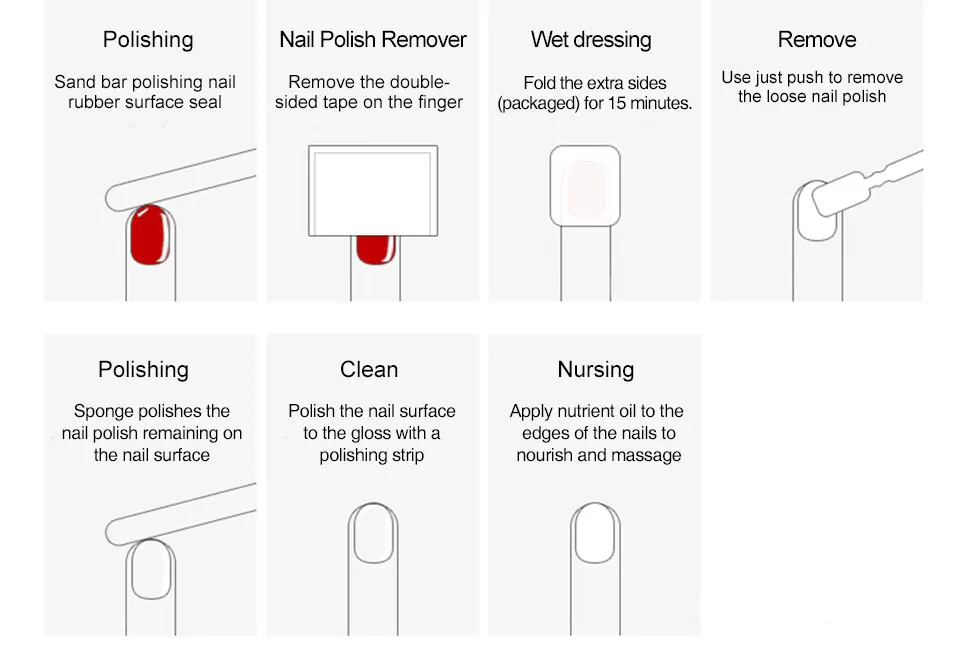 Polishing

Sand bar polishing nail rubber surface seal

Nail Polish Remover

Remove the double-sided tape on the finger

Wet dressing

Fold the extra sides (packaged) for 15 minutes.

Remove

Use just push to remove the loose nail polish

Polishing

Sponge polishes the nail polish remaining on the nail surface

Clean

Polish the nail surface to the gloss with a polishing strip

Nursing

Apply nutrient oil to the edges of the nails to nourish and massage