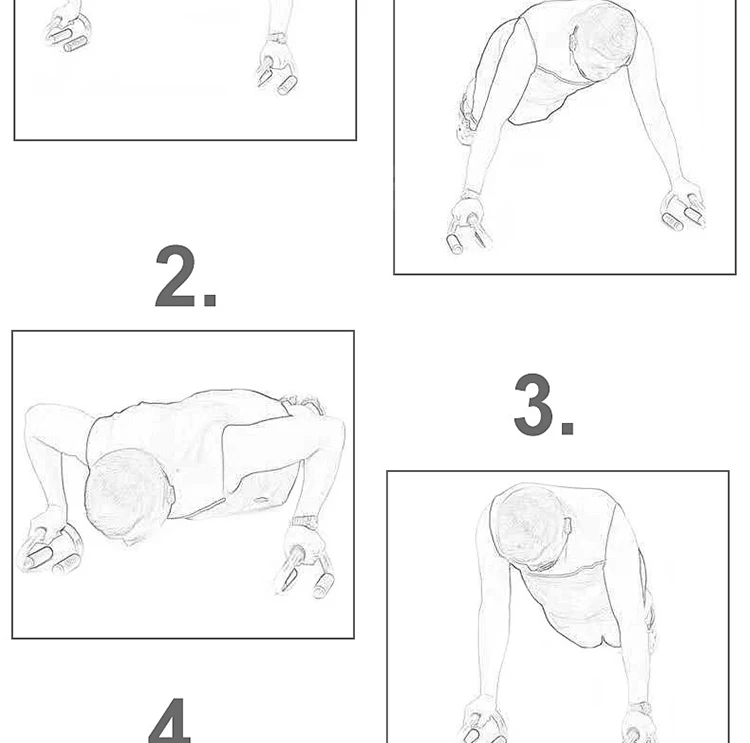 2.

3.

4