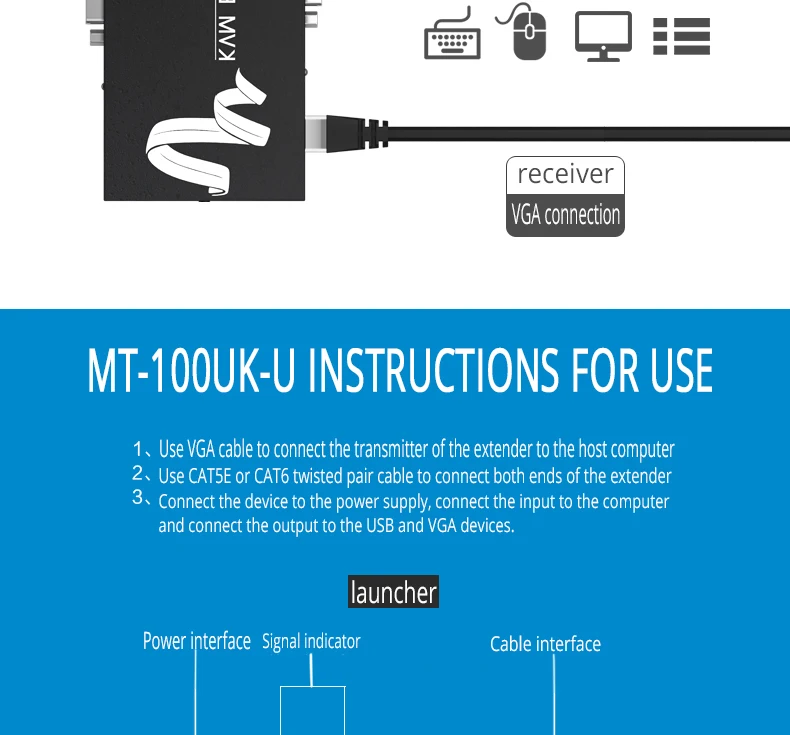 KVM

receiver
VGA connection

MT-100UK-U INSTRUCTIONS FOR USE

1、Use VGA cable to connect the transmitter of the extender to the host computer
2、Use CAT5E or CAT6 twisted pair cable to connect both ends of the extender
3、Connect the device to the power supply, connect the input to the computer and connect the output to the USB and VGA devices.

launcher

Power interface
Signal indicator
Cable interface