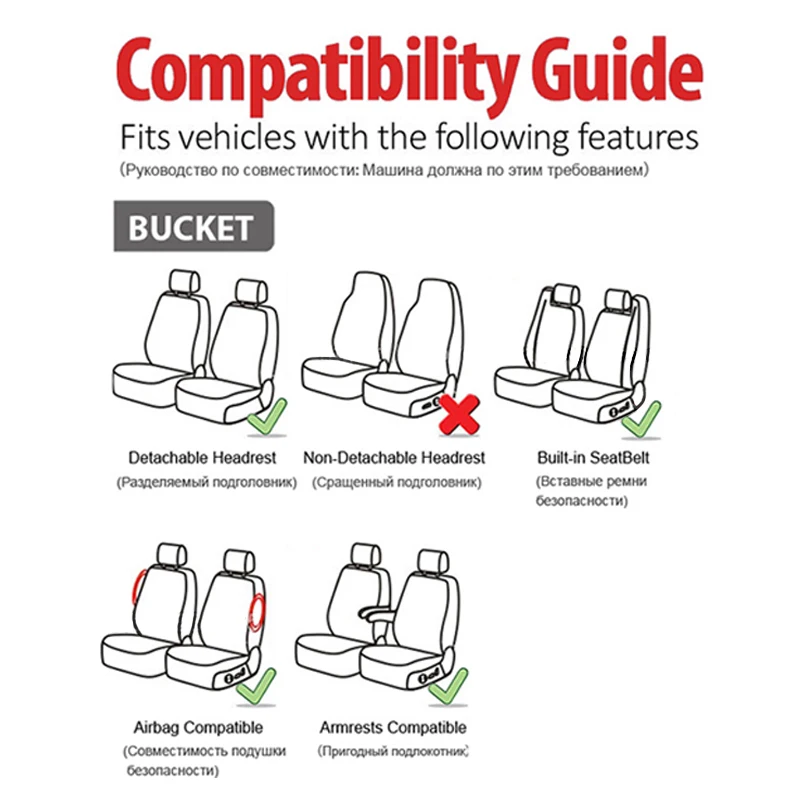 Compatibility Guide
Fits vehicles with the following features
(Руководство по совместимости: Машина должна по этим требованием)

BUCKET

Detachable Headrest
(Разделяемый подголовник)

Non-Detachable Headrest
(Сращенный подголовник)

Built-in SeatBelt
(Вставные ремни безопасности)

Airbag Compatible
(Совместимость подушки безопасности)

Armrests Compatible
(Пригодный подлокотник)