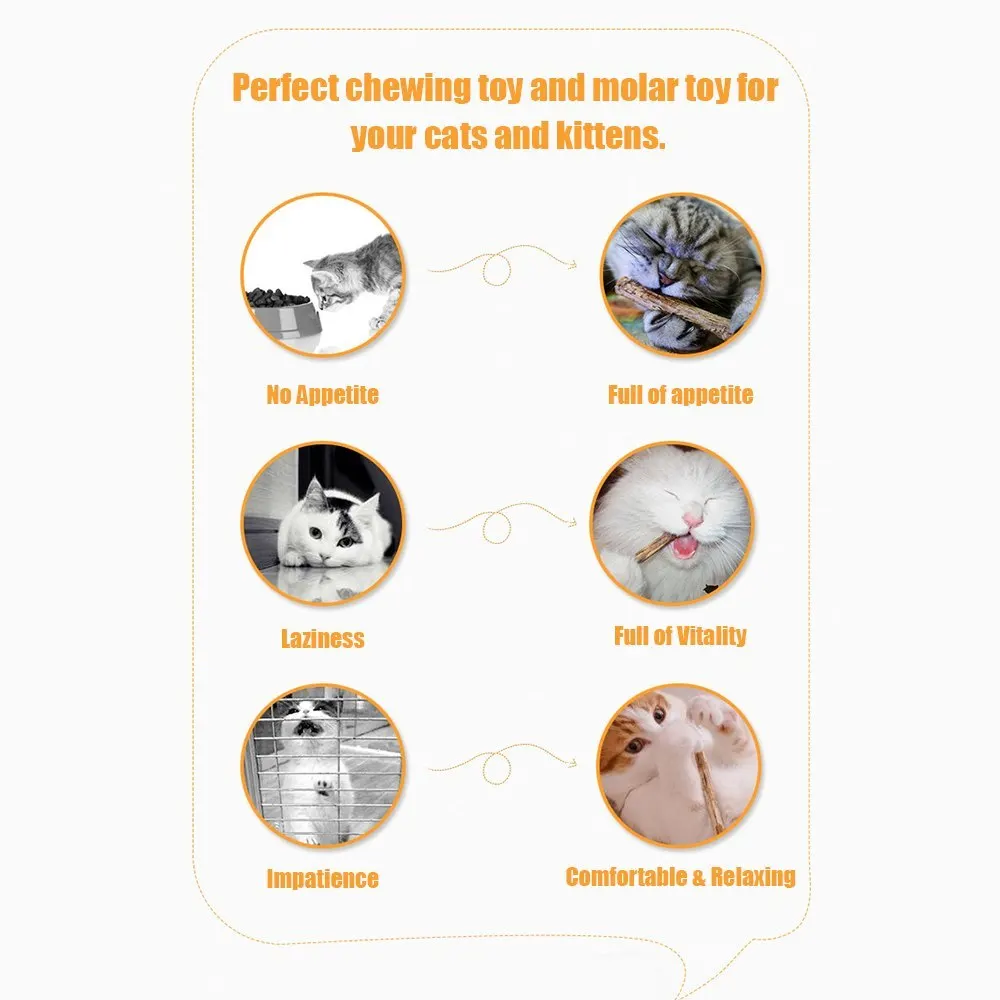 Perfect chewing toy and molar toy for your cats and kittens.

No Appetite

Full of appetite

Laziness

Full of Vitality

Impatience

Comfortable & Relaxing