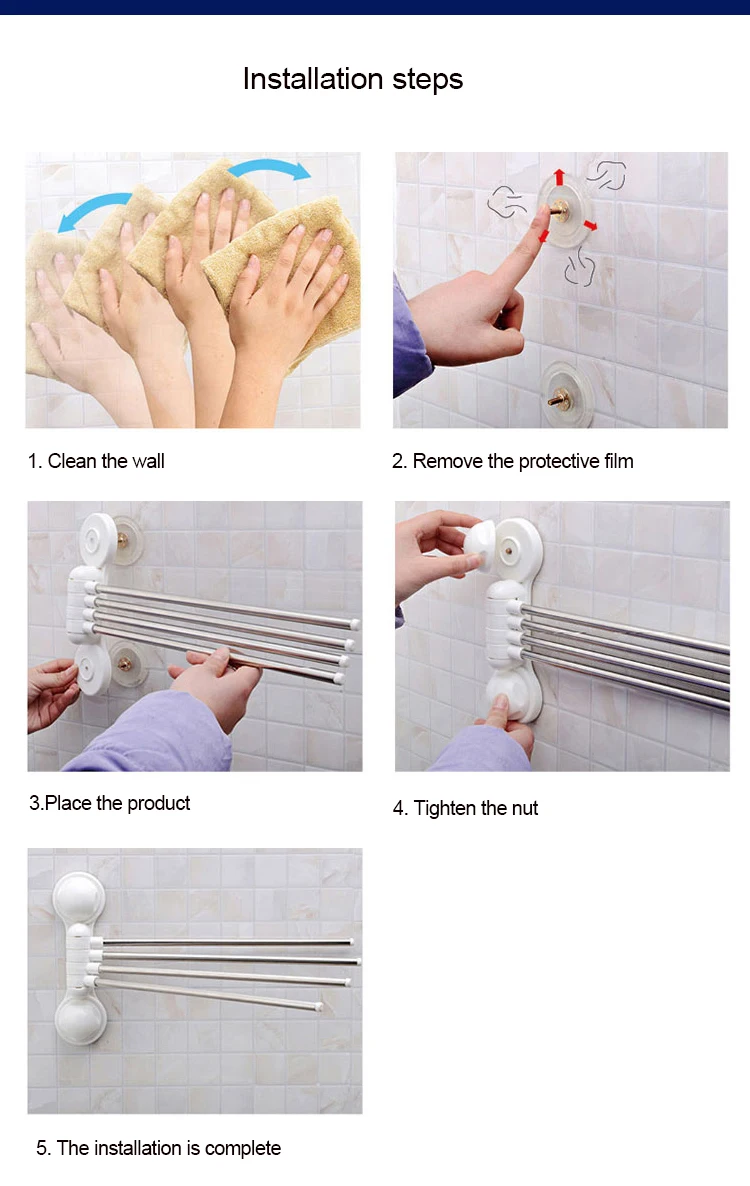 Installation steps

1. Clean the wall

2. Remove the protective film

3.Place the product

4. Tighten the nut

5. The installation is complete