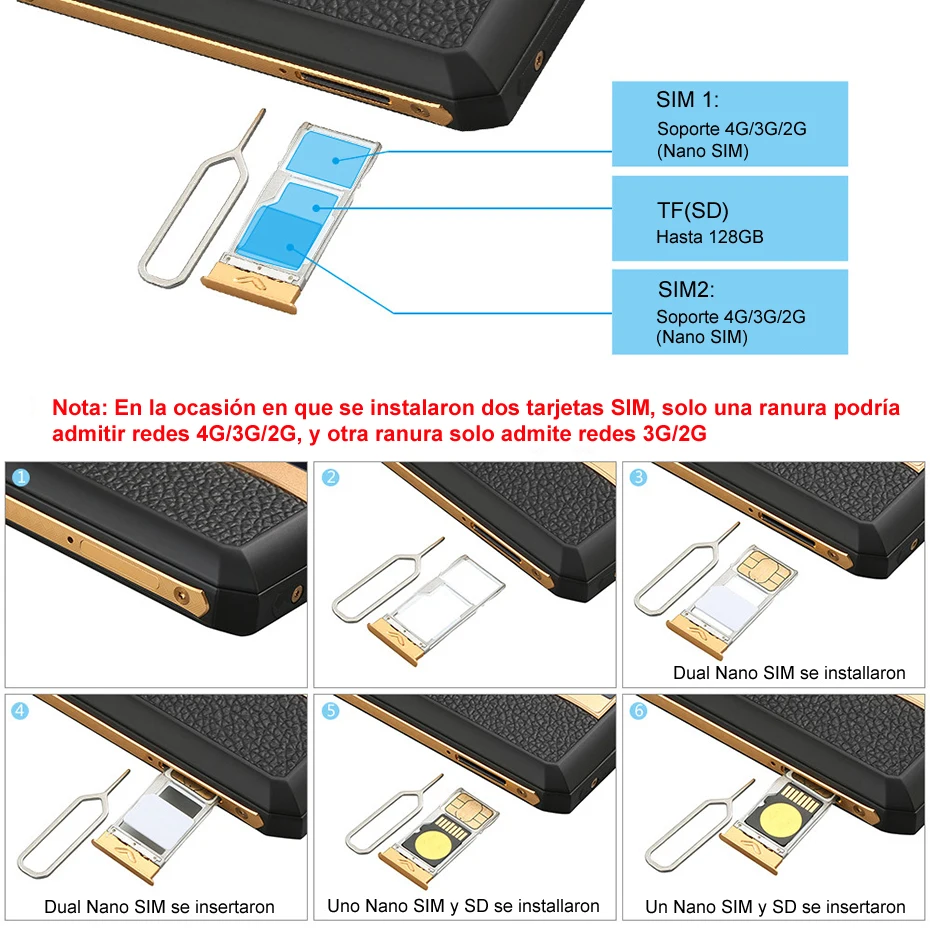 SIM 1:
Soporte 4G/3G/2G
(Nano SIM)

TF(SD)
Hasta 128GB

SIM2:
Soporte 4G/3G/2G
(Nano SIM)

Nota: En la ocasión en que se instalaron dos tarjetas SIM, solo una ranura podría admitir redes 4G/3G/2G, y otra ranura solo admite redes 3G/2G

1

2

3
Dual Nano SIM se installaron

4
Dual Nano SIM se insertaron

5
Uno Nano SIM y SD se installaron

6
Un Nano SIM y SD se insertaron