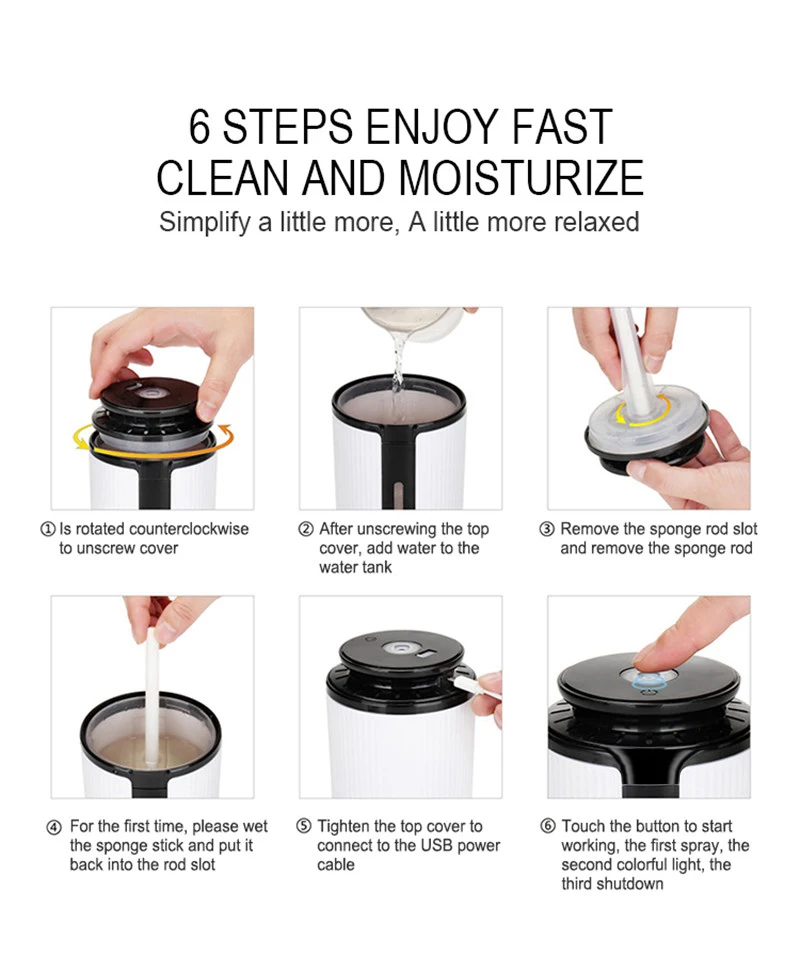 6 STEPS ENJOY FAST
CLEAN AND MOISTURIZE

Simplify a little more, A little more relaxed

① Is rotated counterclockwise to unscrew cover

② After unscrewing the top cover, add water to the water tank

③ Remove the sponge rod slot and remove the sponge rod

④ For the first time, please wet the sponge stick and put it back into the rod slot

⑤ Tighten the top cover to connect to the USB power cable

⑥ Touch the button to start working, the first spray, the second colorful light, the third shutdown