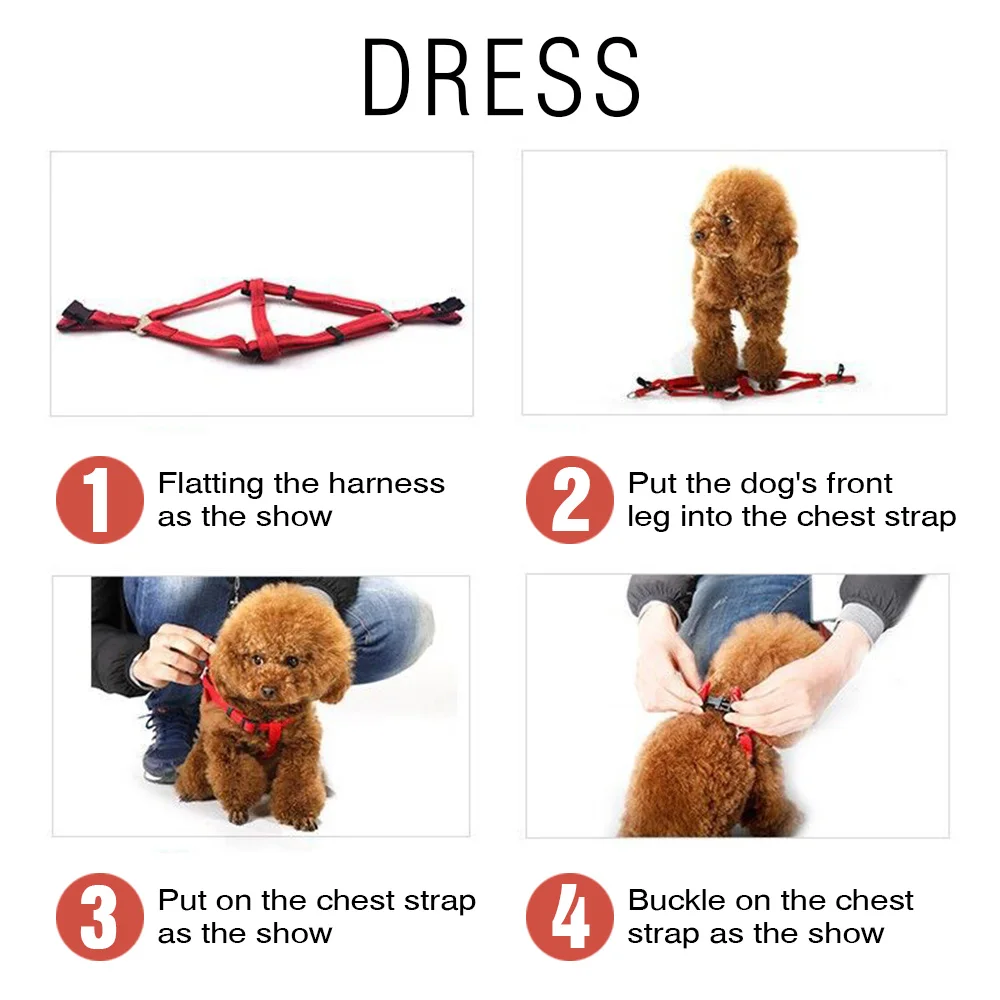 DRESS

1 Flatting the harness as the show

2 Put the dog's front leg into the chest strap

3 Put on the chest strap as the show

4 Buckle on the chest strap as the show