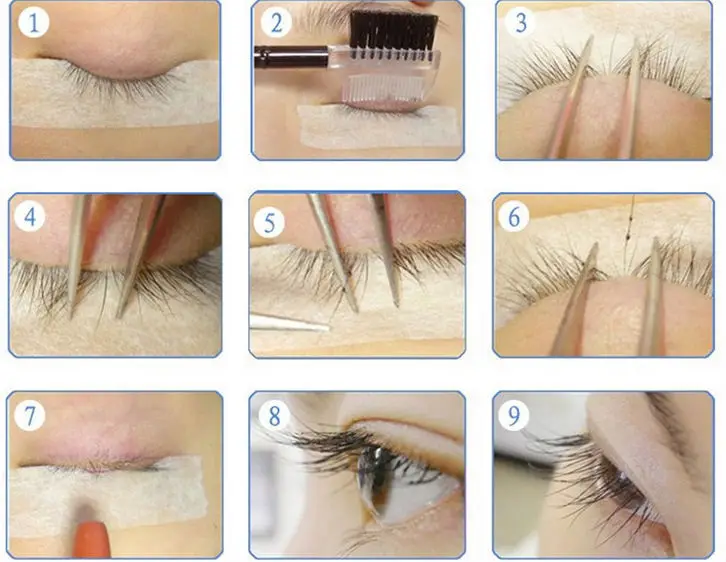 1
2
3
4
5
6
7
8
9