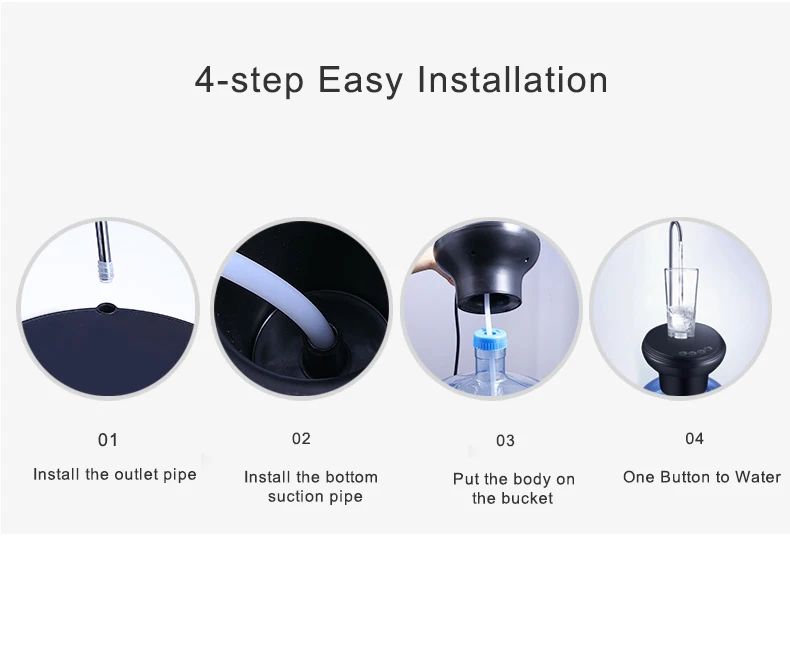 4-step Easy Installation

01
Install the outlet pipe

02
Install the bottom suction pipe

03
Put the body on the bucket

04
One Button to Water