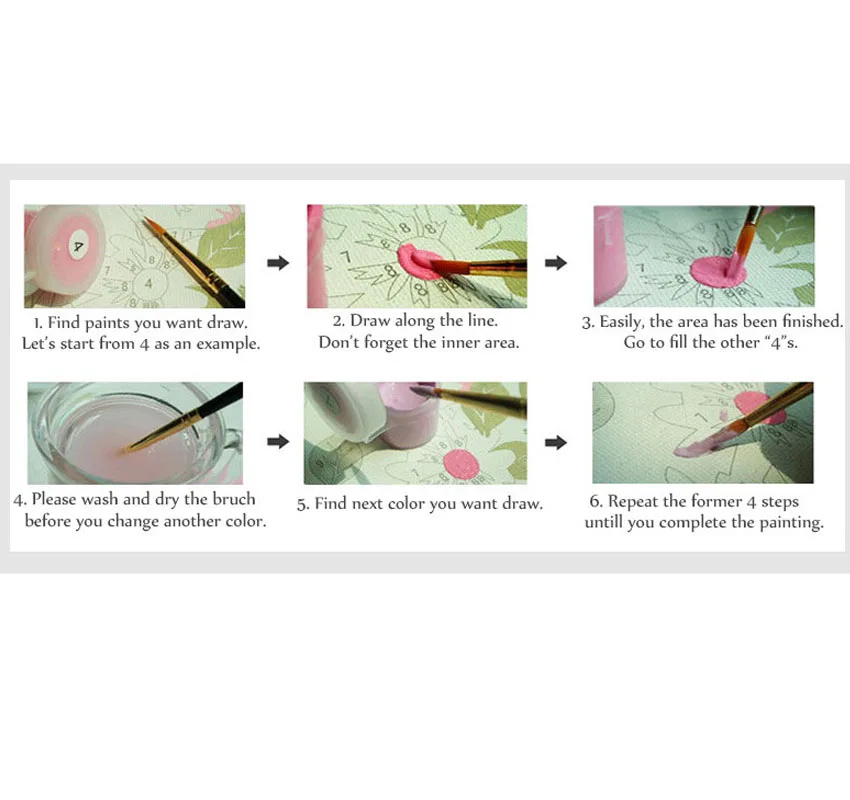 1. Find paints you want draw.
Let's start from 4 as an example.

2. Draw along the line.
Don't forget the inner area.

3. Easily, the area has been finished.
Go to fill the other "4"s.

4. Please wash and dry the bruch
before you change another color.

5. Find next color you want draw.

6. Repeat the former 4 steps
untill you complete the painting.