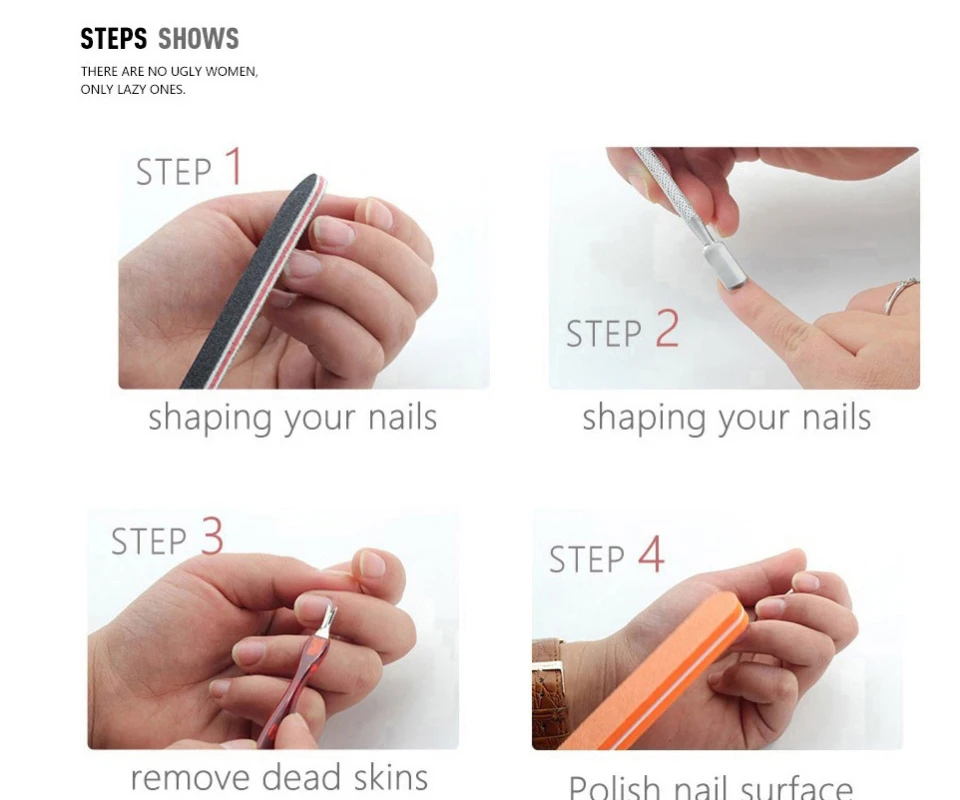 STEPS SHOWS

THERE ARE NO UGLY WOMEN, ONLY LAZY ONES.

STEP 1

shaping your nails

STEP 2

shaping your nails

STEP 3

remove dead skins

STEP 4

Polish nail surface