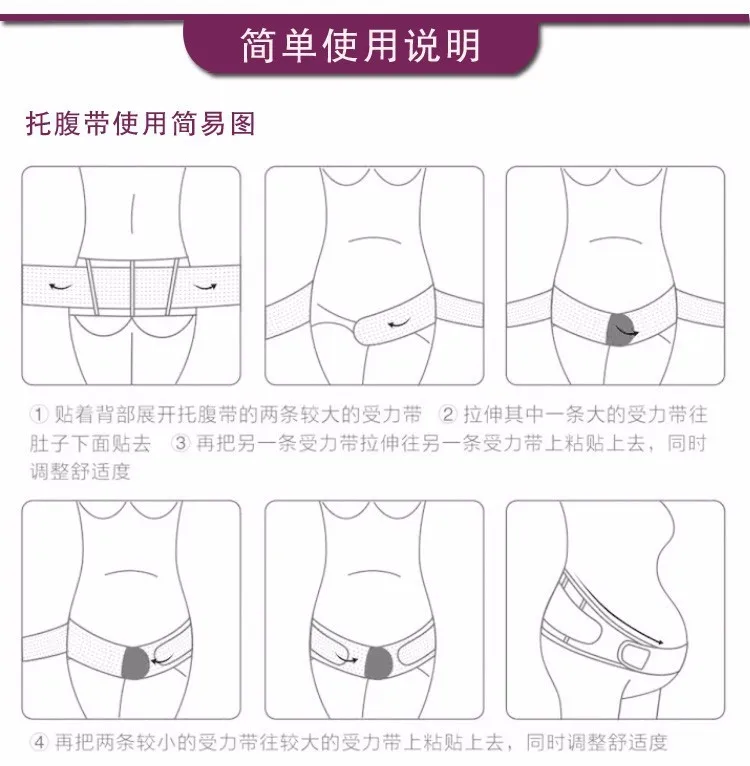 简单使用说明

托腹带使用简易图

① 贴着背部展开托腹带的两条较大的受力带 ② 拉伸其中一条大的受力带往肚子下面贴去 ③ 再把另一条受力带拉伸往另一条受力带上粘贴上去，同时调整舒适度

④ 再把两条较小的受力带往较大的受力带上粘贴上去，同时调整舒适度