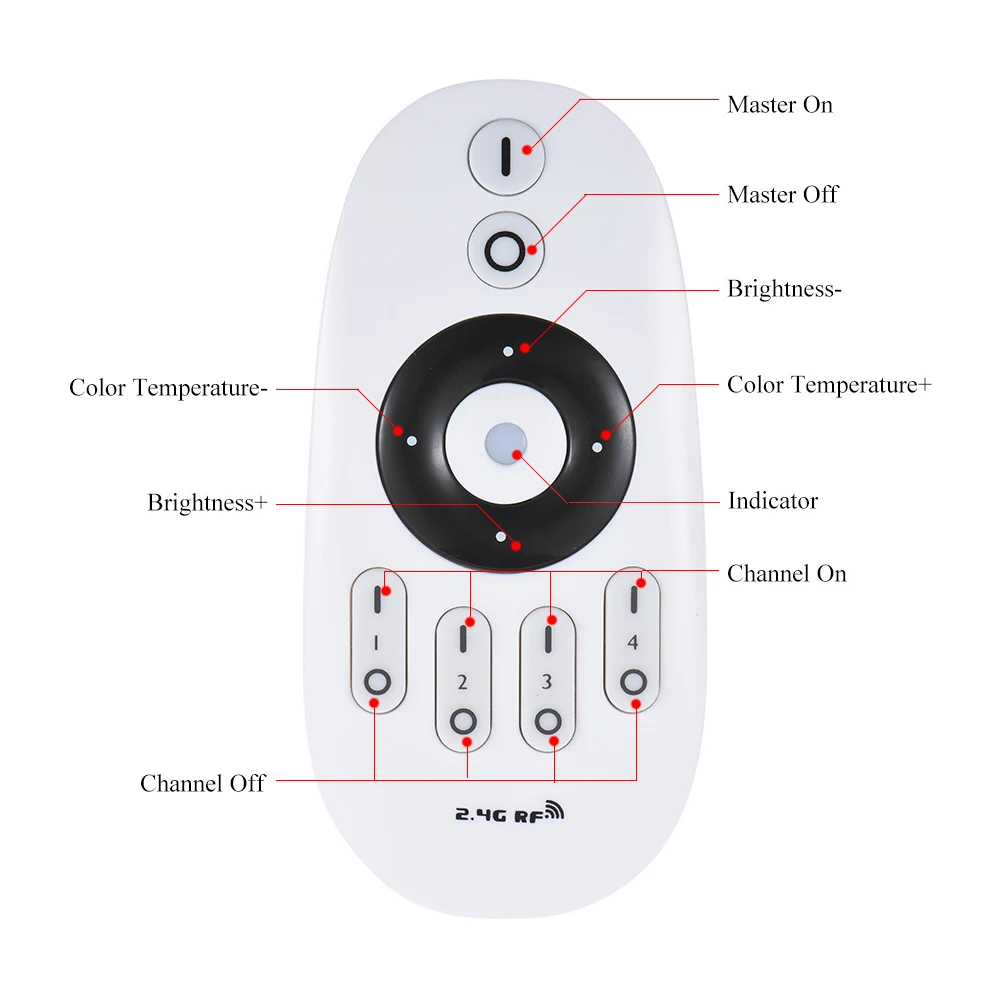 Master On

Master Off

Brightness-

Color Temperature-

Color Temperature+

Brightness+

Indicator

Channel On

1

2

3

4

Channel Off

2.4G RF