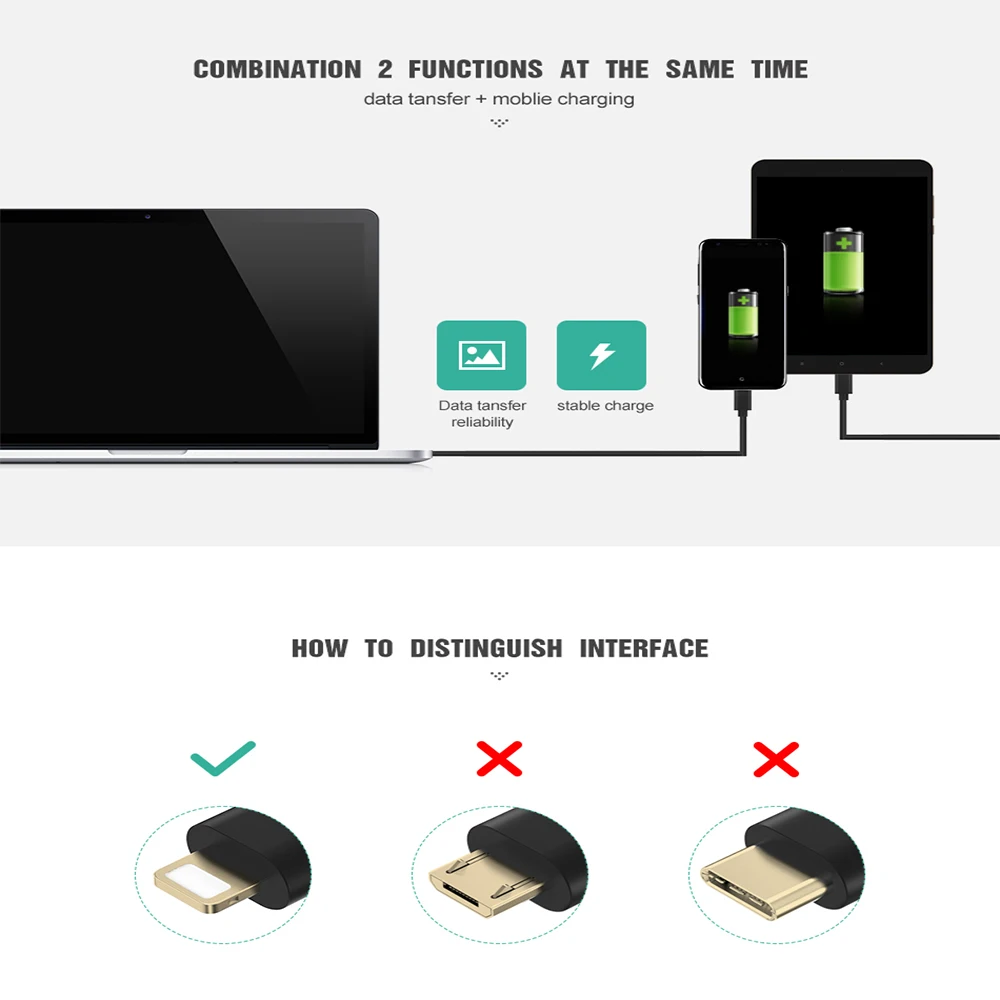 COMBINATION 2 FUNCTIONS AT THE SAME TIME

data tansfer + moblie charging

Data tansfer reliability

stable charge

HOW TO DISTINGUISH INTERFACE