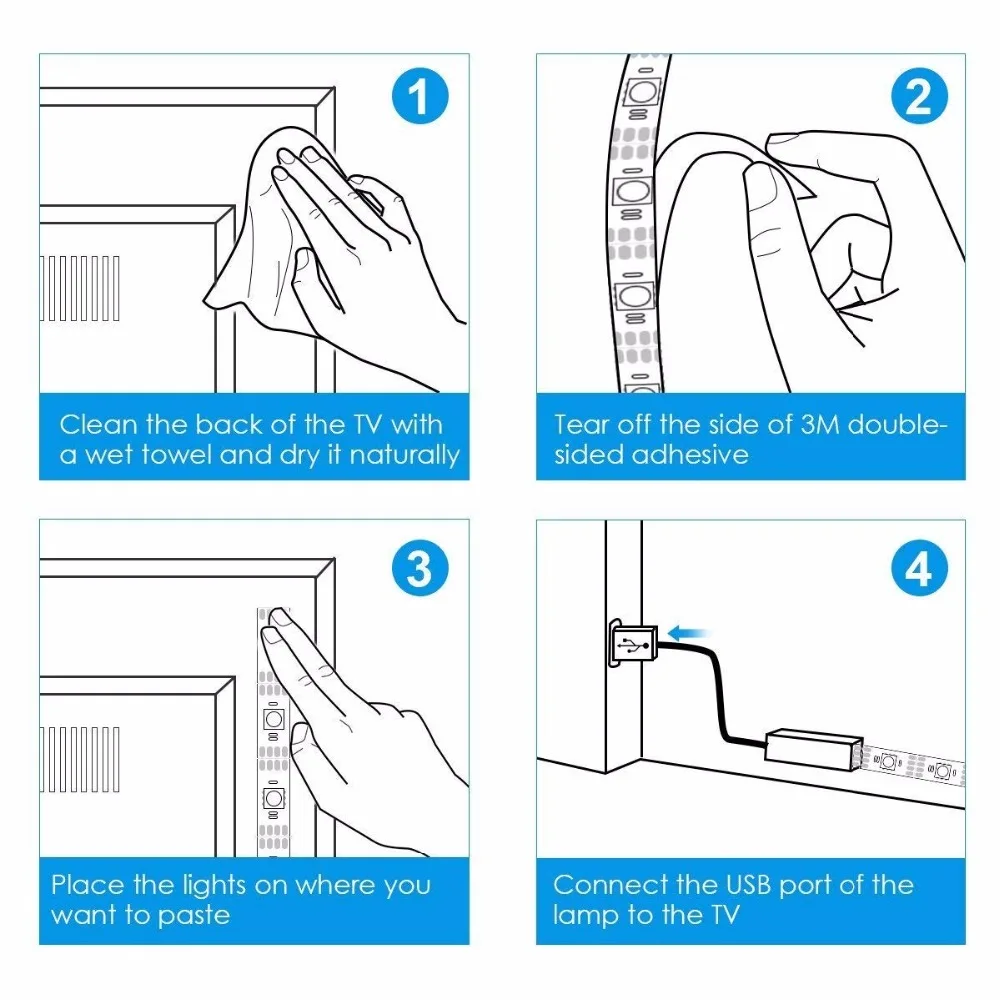 1

Clean the back of the TV with a wet towel and dry it naturally

2

Tear off the side of 3M double-sided adhesive

3

Place the lights on where you want to paste

4

Connect the USB port of the lamp to the TV