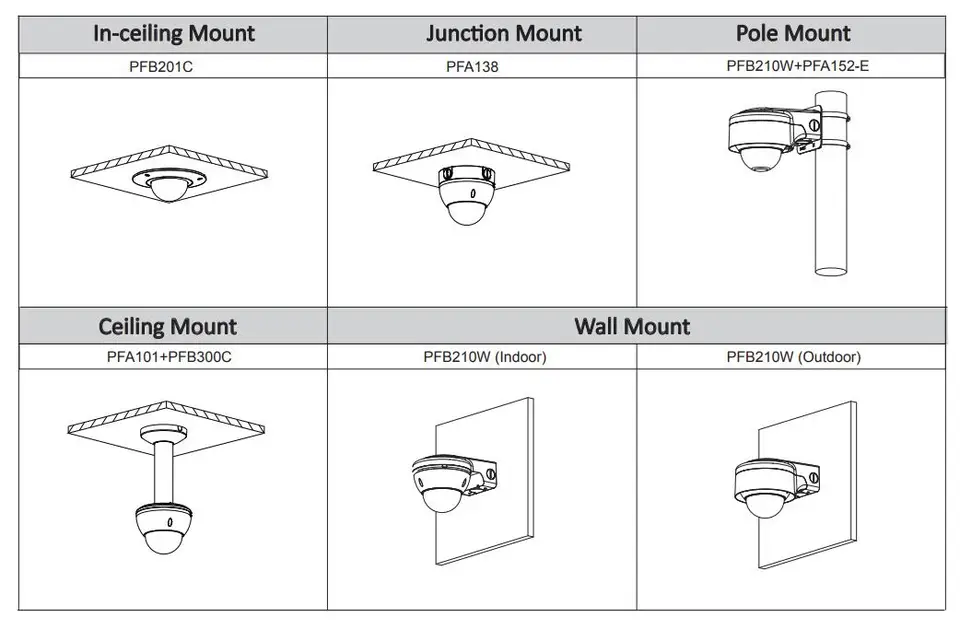 | In-ceiling Mount | Junction Mount | Pole Mount |
|---|---|---|
| PFB201C | PFA138 | PFB210W+PFA152-E |

| Ceiling Mount | Wall Mount | |
|---|---|---|
| PFA101+PFB300C | PFB210W (Indoor) | PFB210W (Outdoor) |