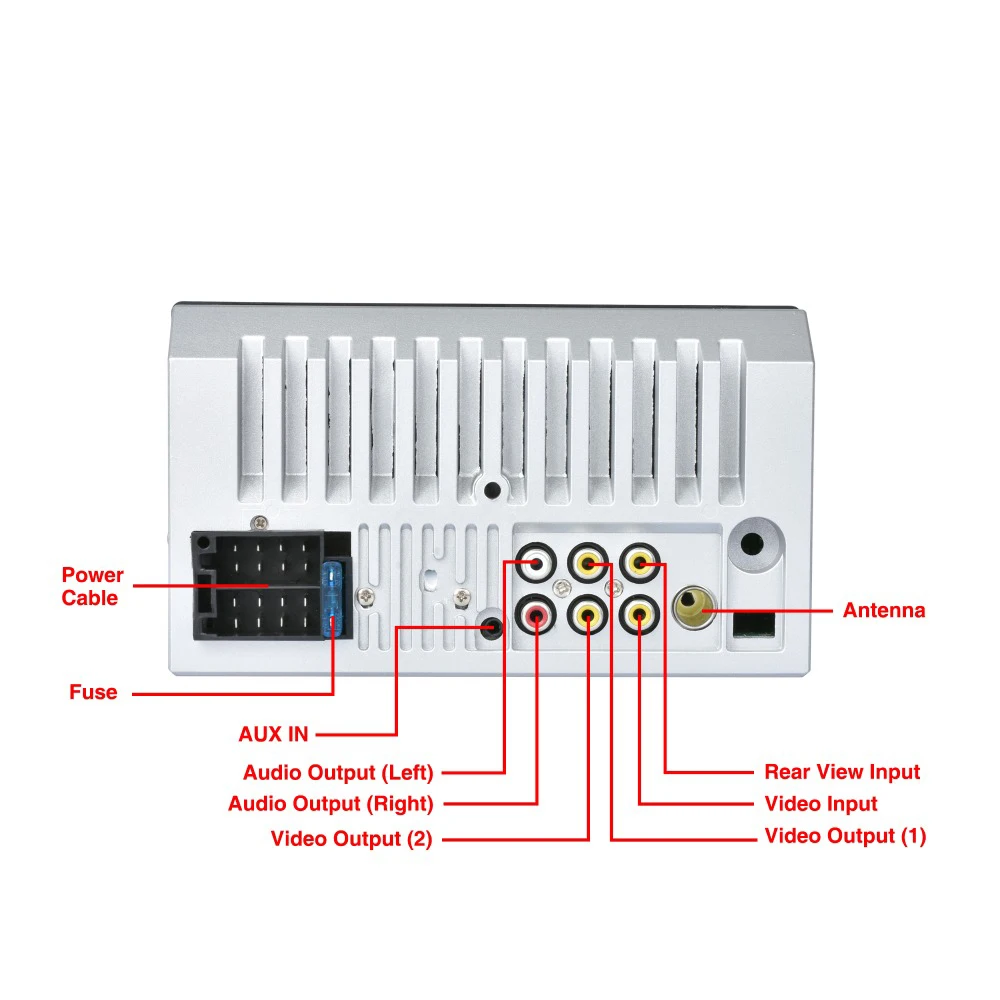 Power Cable

Fuse

AUX IN

Audio Output (Left)

Audio Output (Right)

Video Output (2)

Antenna

Rear View Input

Video Input

Video Output (1)