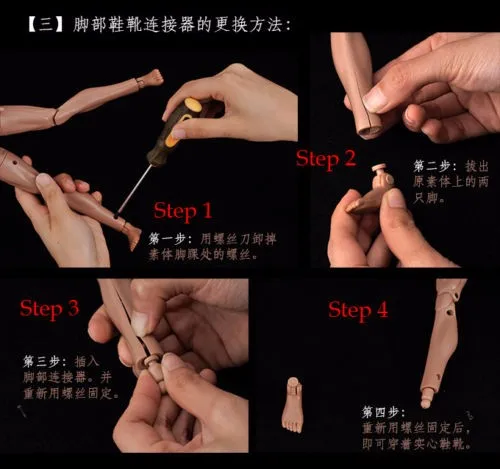 【三】脚部鞋靴连接器的更换方法：

Step 1

第一步：用螺丝刀卸掉素体脚踝处的螺丝。

Step 2

第二步：拔出原素体上的两只脚。

Step 3

第三步：插入脚部连接器。并重新用螺丝固定。

Step 4

第四步：重新用螺丝固定后，即可穿着实心鞋靴。