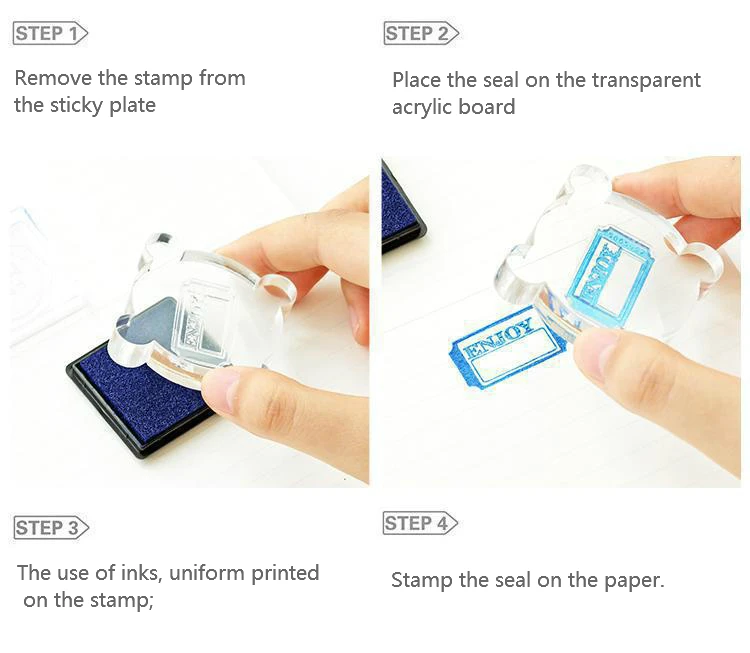 STEP 1

Remove the stamp from the sticky plate

STEP 2

Place the seal on the transparent acrylic board

ENJOY

ENJOY

ENJOY

STEP 3

The use of inks, uniform printed on the stamp;

STEP 4

Stamp the seal on the paper.