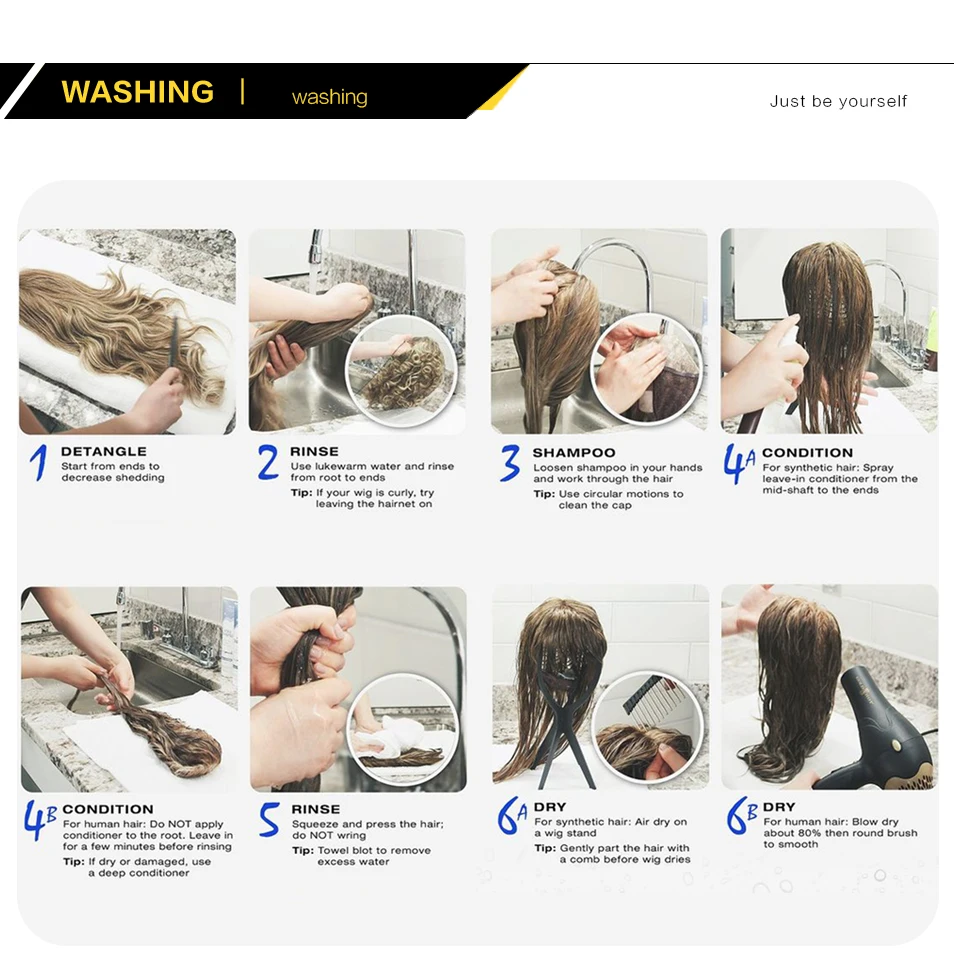 WASHING | washing

Just be yourself

1 DETANGLE
Start from ends to decrease shedding

2 RINSE
Use lukewarm water and rinse from root to ends
Tip: If your wig is curly, try leaving the hairnet on

3 SHAMPOO
Loosen shampoo in your hands and work through the hair
Tip: Use circular motions to clean the cap

4A CONDITION
For synthetic hair: Spray leave-in conditioner from the mid-shaft to the ends

4B CONDITION
For human hair: Do NOT apply conditioner to the root. Leave in for a few minutes before rinsing
Tip: If dry or damaged, use a deep conditioner

5 RINSE
Squeeze and press the hair; do NOT wring
Tip: Towel blot to remove excess water

6A DRY
For synthetic hair: Air dry on a wig stand
Tip: Gently part the hair with a comb before wig dries

6B DRY
For human hair: Blow dry about 80% then round brush to smooth