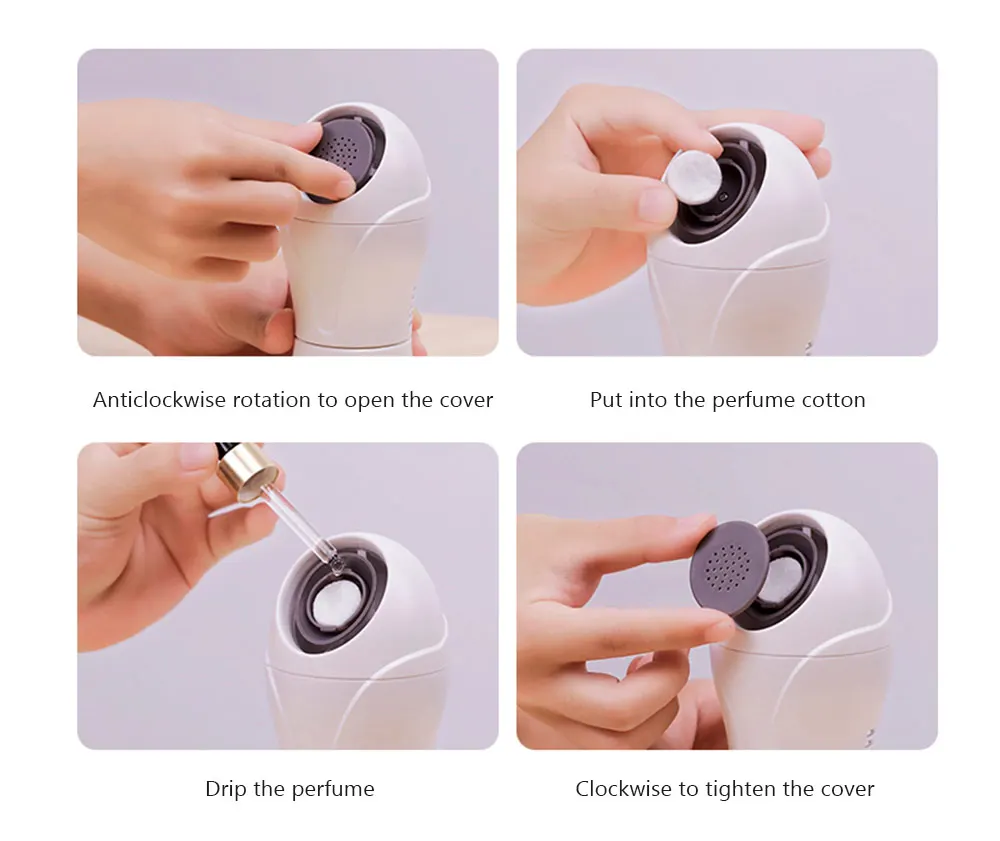 Anticlockwise rotation to open the cover

Put into the perfume cotton

Drip the perfume

Clockwise to tighten the cover