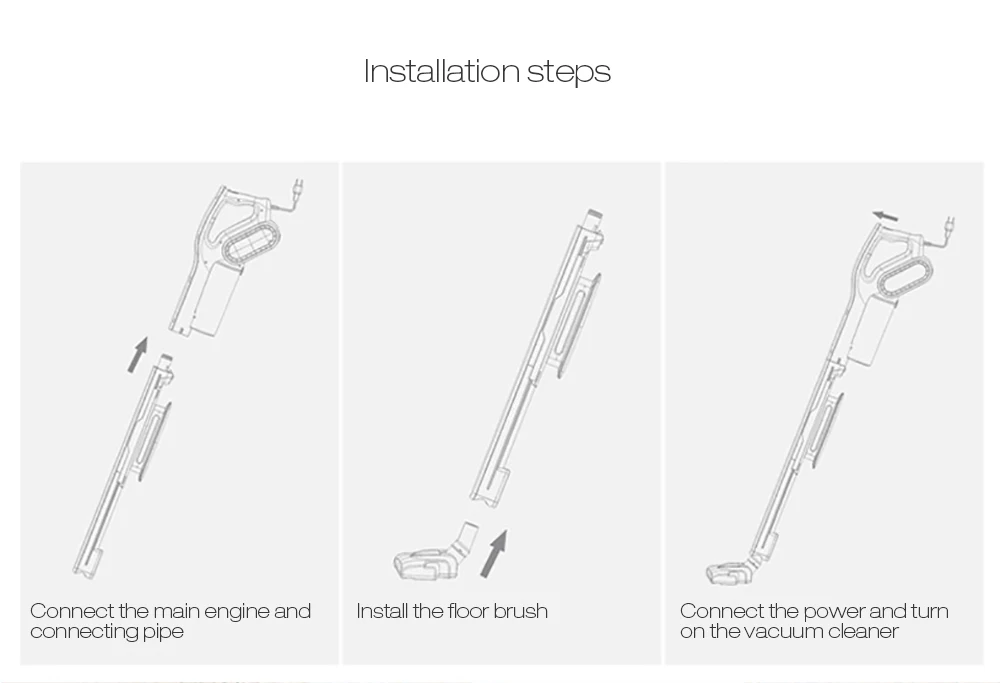 Installation steps

Connect the main engine and connecting pipe

Install the floor brush

Connect the power and turn on the vacuum cleaner