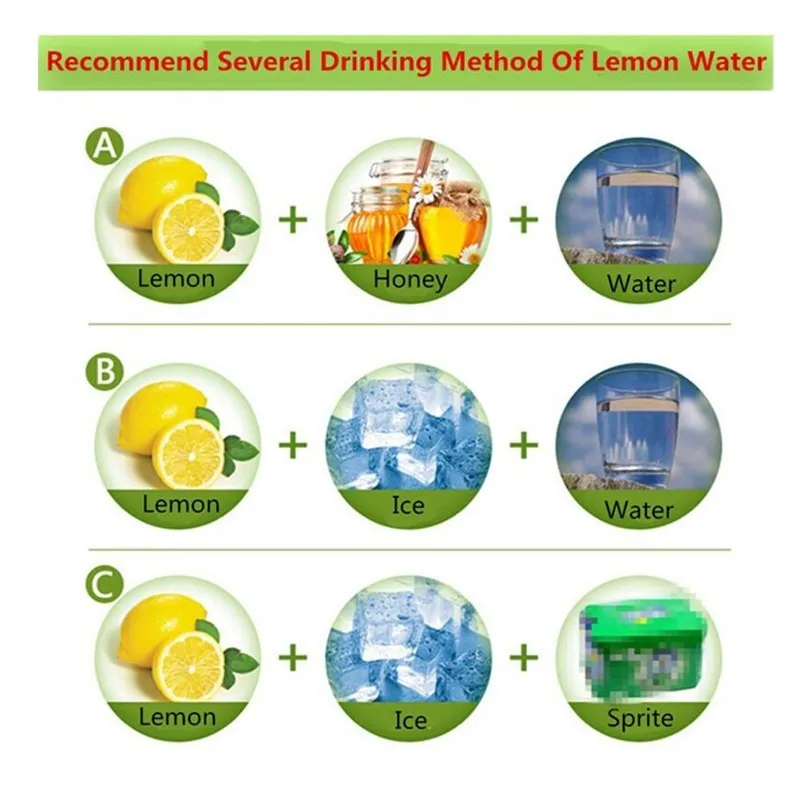 Recommend Several Drinking Method Of Lemon Water

A

Lemon + Honey + Water

B

Lemon + Ice + Water

C

Lemon + Ice + Sprite