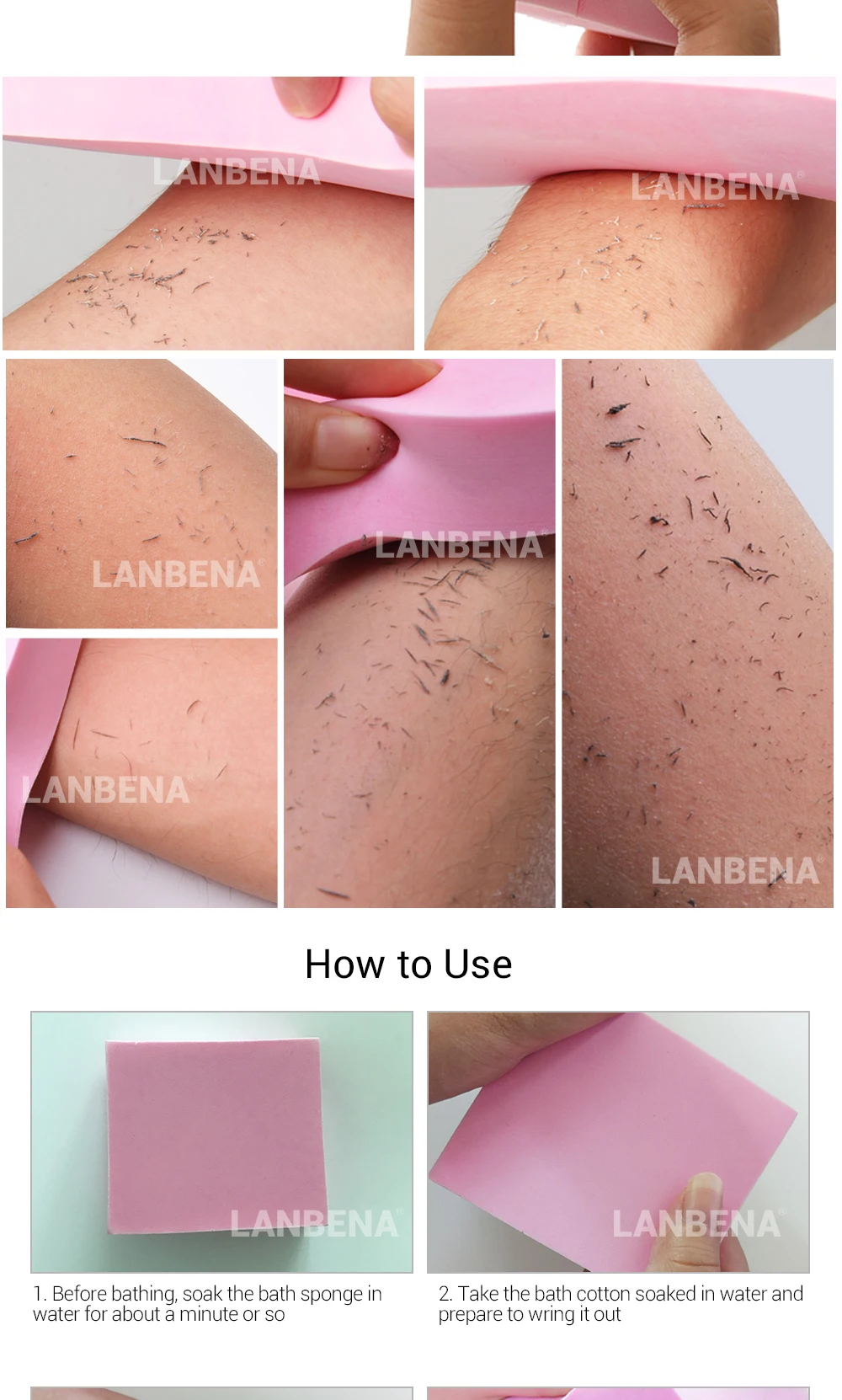 LANBENA

LANBENA

LANBENA

LANBENA

LANBENA

LANBENA

How to Use

LANBENA

LANBENA

1. Before bathing, soak the bath sponge in water for about a minute or so

2. Take the bath cotton soaked in water and prepare to wring it out