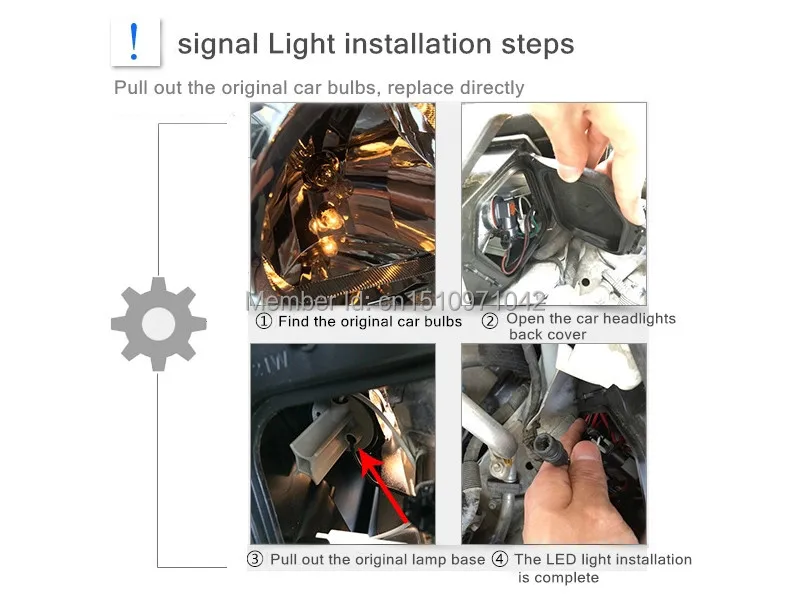 !

signal Light installation steps

Pull out the original car bulbs, replace directly

Member Id: cn1510971042

① Find the original car bulbs

② Open the car headlights back cover

③ Pull out the original lamp base

④ The LED light installation is complete