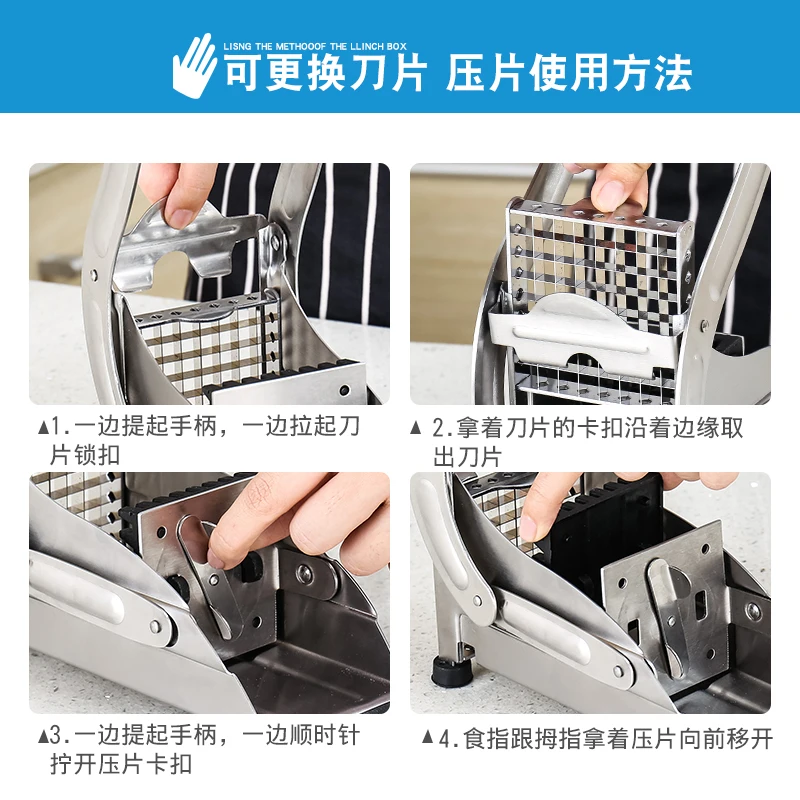 LISNG THE METHOOOF THE LLINCH BOX
可更换刀片 压片使用方法

▲1.一边提起手柄，一边拉起刀片锁扣

▲ 2.拿着刀片的卡扣沿着边缘取出刀片

▲3.一边提起手柄，一边顺时针拧开压片卡扣

▲4.食指跟拇指拿着压片向前移开