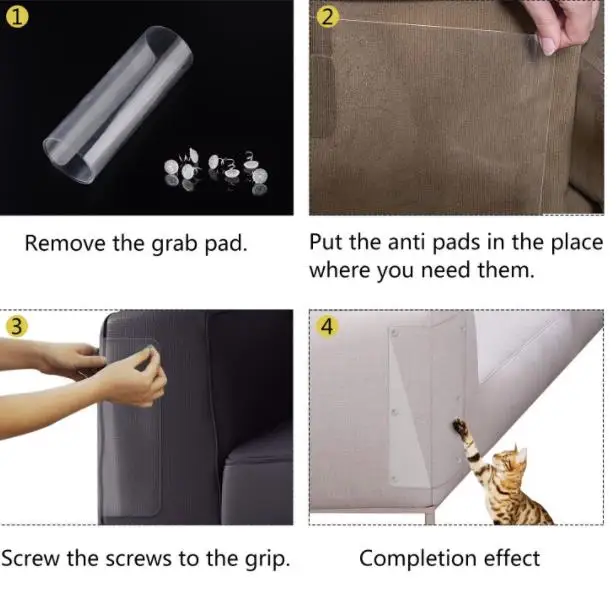 1

Remove the grab pad.

2

Put the anti pads in the place where you need them.

3

Screw the screws to the grip.

4

Completion effect