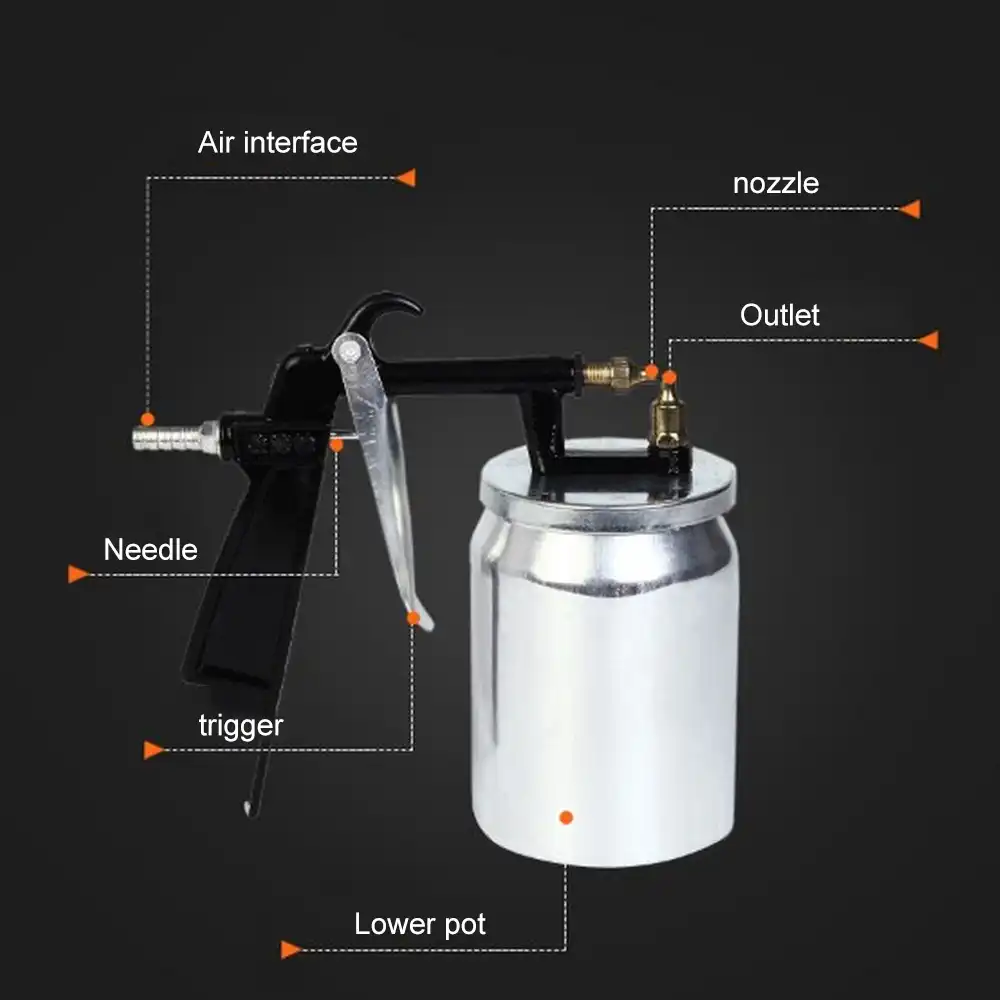 Air interface

nozzle

Outlet

Needle

trigger

Lower pot