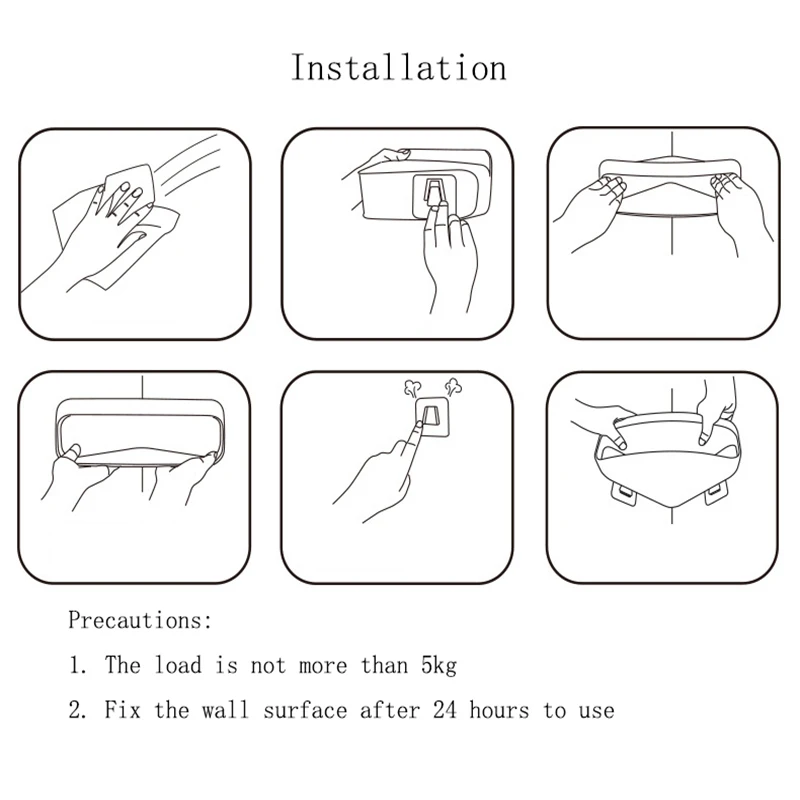 Installation

Precautions:

1. The load is not more than 5kg

2. Fix the wall surface after 24 hours to use