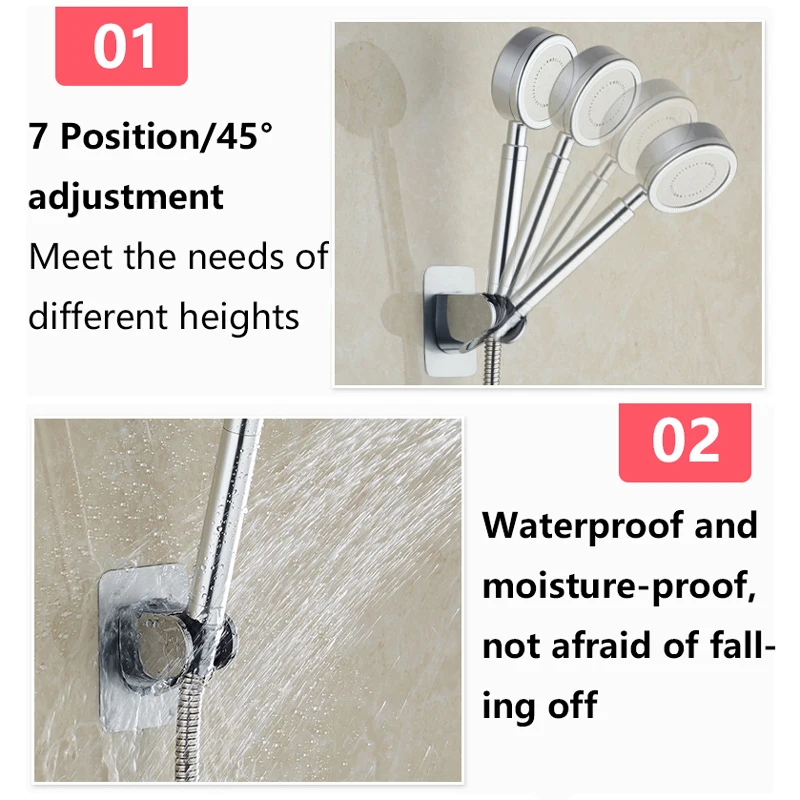 01

7 Position/45° adjustment

Meet the needs of different heights

02

Waterproof and moisture-proof, not afraid of falling off