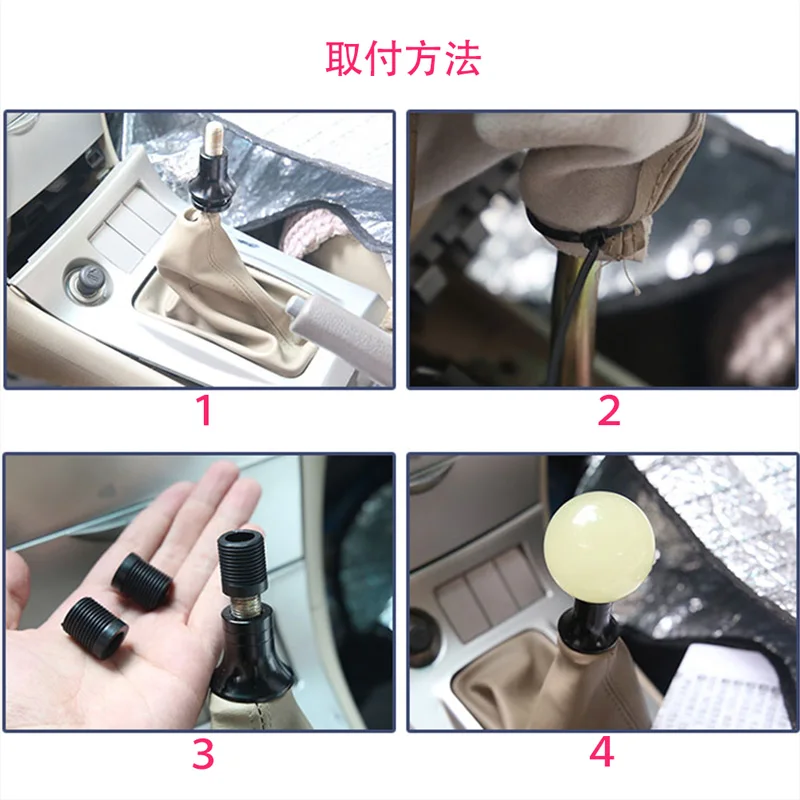 取付方法

1

2

3

4