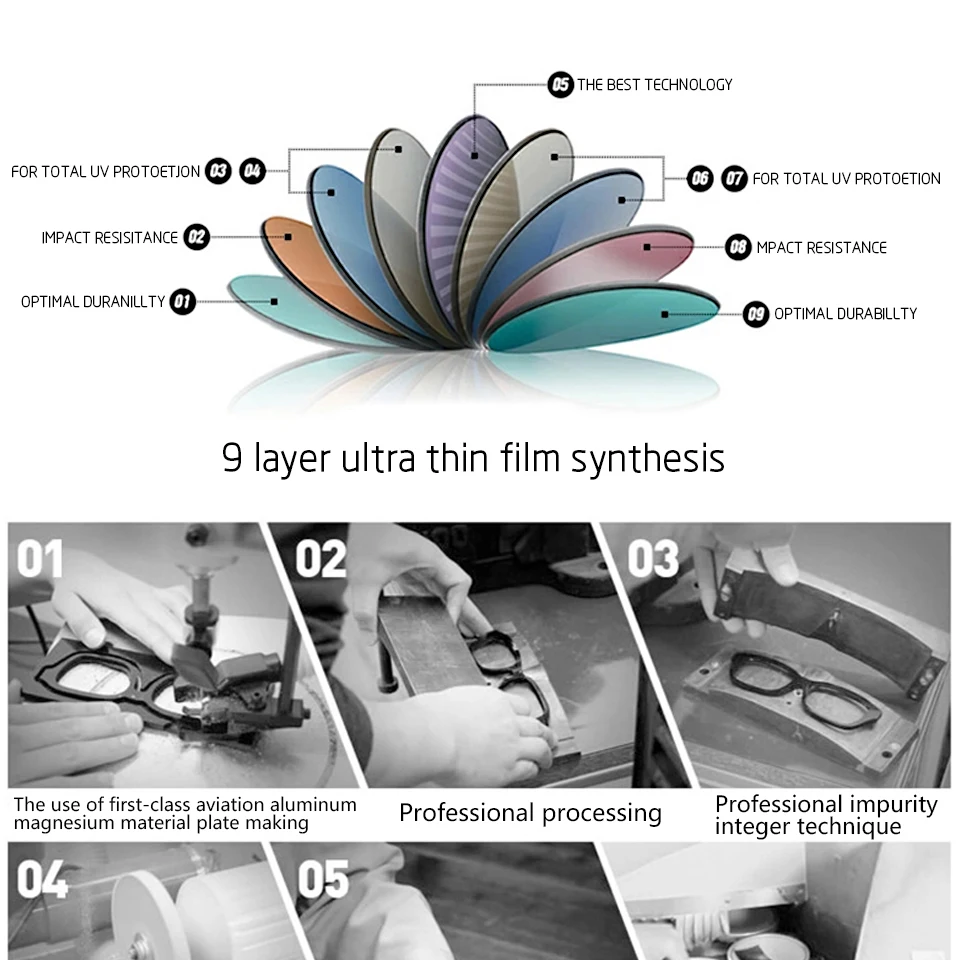 05 THE BEST TECHNOLOGY

FOR TOTAL UV PROTOETJON 03 04

06 07 FOR TOTAL UV PROTOETION

IMPACT RESISITANCE 02

08 MPACT RESISTANCE

OPTIMAL DURANILLTY 01

09 OPTIMAL DURABILLTY

9 layer ultra thin film synthesis

01

02

03

The use of first-class aviation aluminum magnesium material plate making

Professional processing

Professional impurity integer technique

04

05