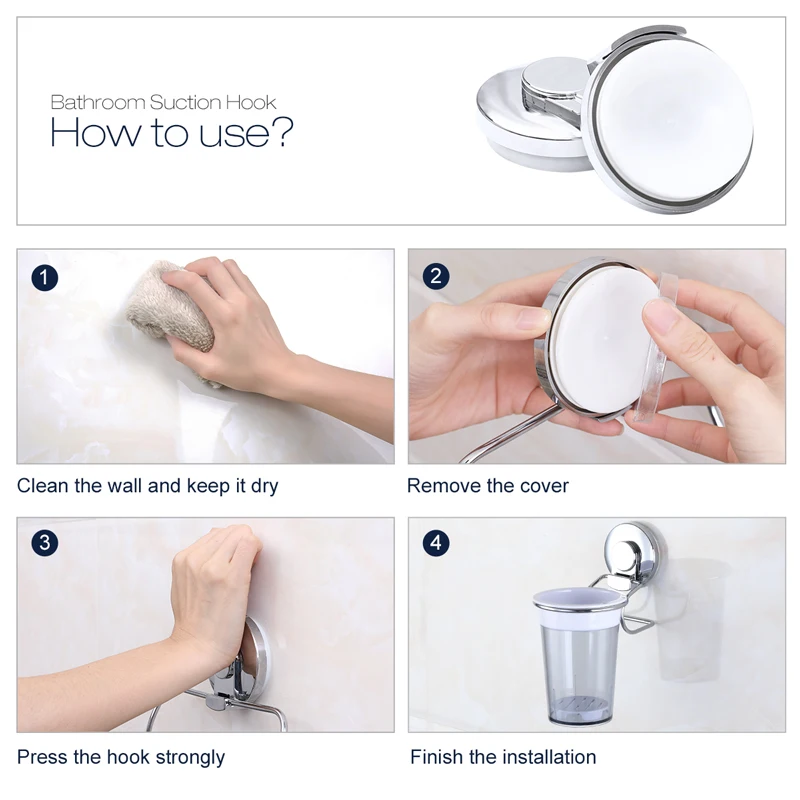 Bathroom Suction Hook
How to use?

1
Clean the wall and keep it dry

2
Remove the cover

3
Press the hook strongly

4
Finish the installation