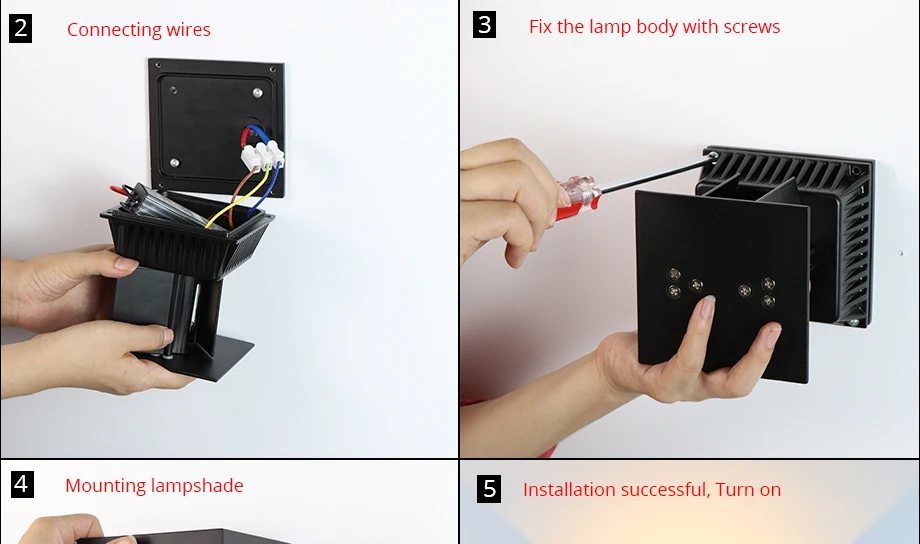 2 Connecting wires

3 Fix the lamp body with screws

4 Mounting lampshade

5 Installation successful, Turn on