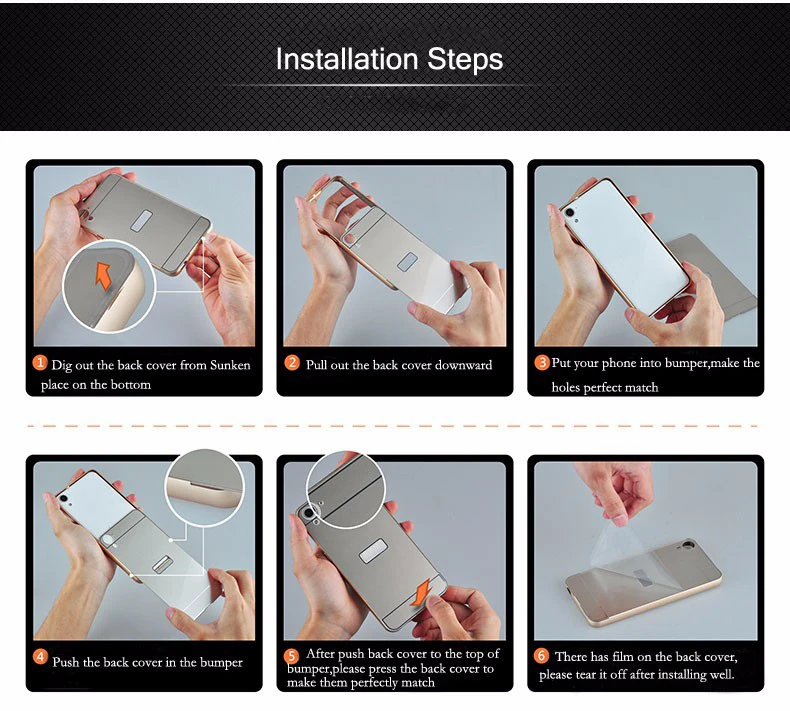 Installation Steps

1 Dig out the back cover from Sunken place on the bottom

2 Pull out the back cover downward

3 Put your phone into bumper,make the holes perfect match

4 Push the back cover in the bumper

5 After push back cover to the top of bumper,please press the back cover to make them perfectly match

6 There has film on the back cover, please tear it off after installing well.