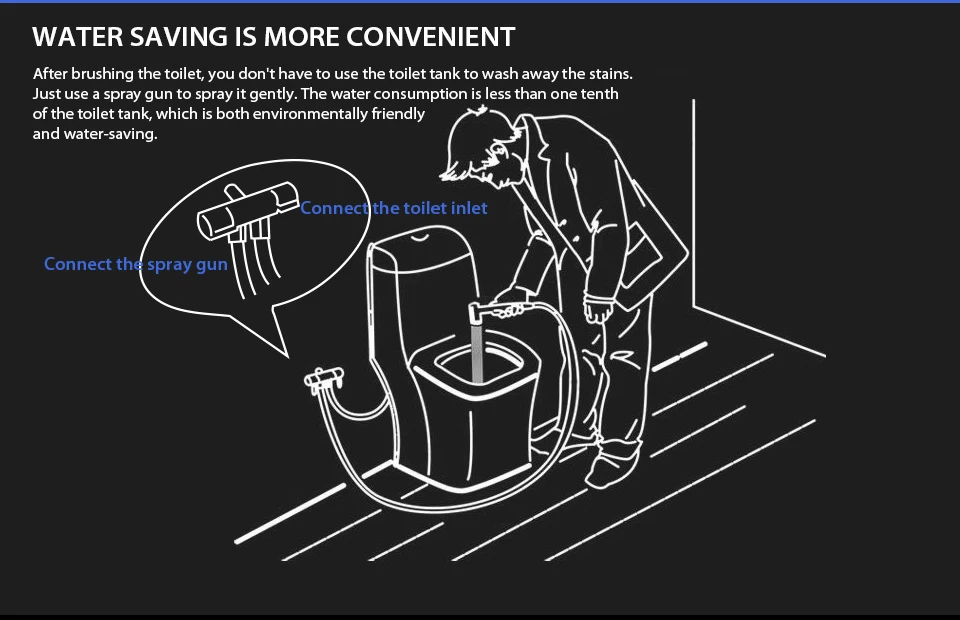 WATER SAVING IS MORE CONVENIENT

After brushing the toilet, you don't have to use the toilet tank to wash away the stains. Just use a spray gun to spray it gently. The water consumption is less than one tenth of the toilet tank, which is both environmentally friendly and water-saving.

Connect the toilet inlet

Connect the spray gun