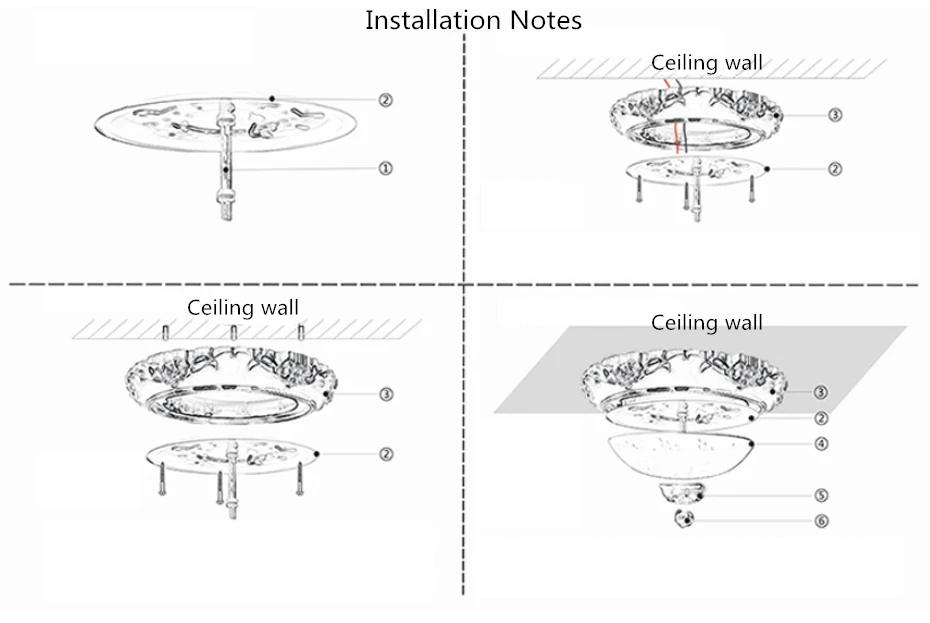 Installation Notes

②

①

Ceiling wall

③

②

Ceiling wall

③

②

Ceiling wall

③

②

④

⑤

⑥