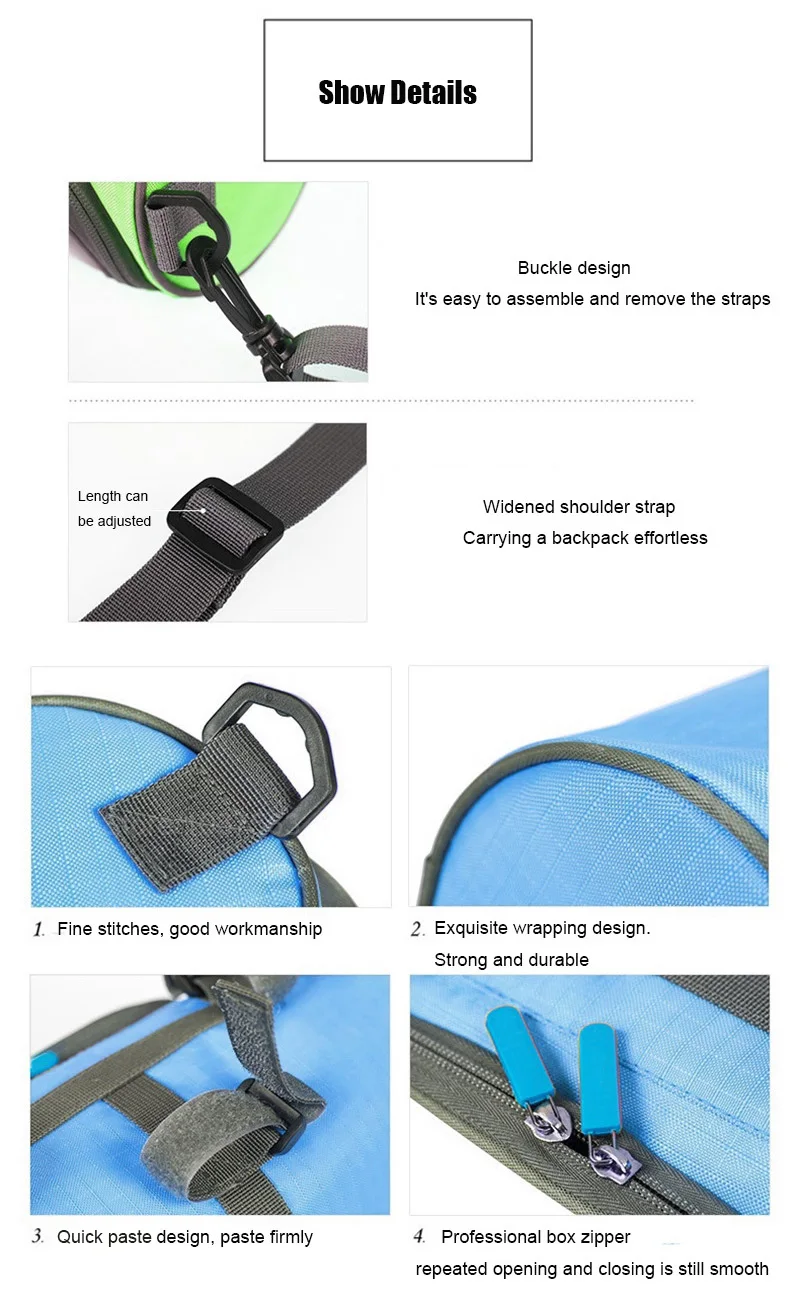 Show Details

Buckle design
It's easy to assemble and remove the straps

Length can be adjusted

Widened shoulder strap
Carrying a backpack effortless

1. Fine stitches, good workmanship

2. Exquisite wrapping design.
Strong and durable

3. Quick paste design, paste firmly

4. Professional box zipper
repeated opening and closing is still smooth