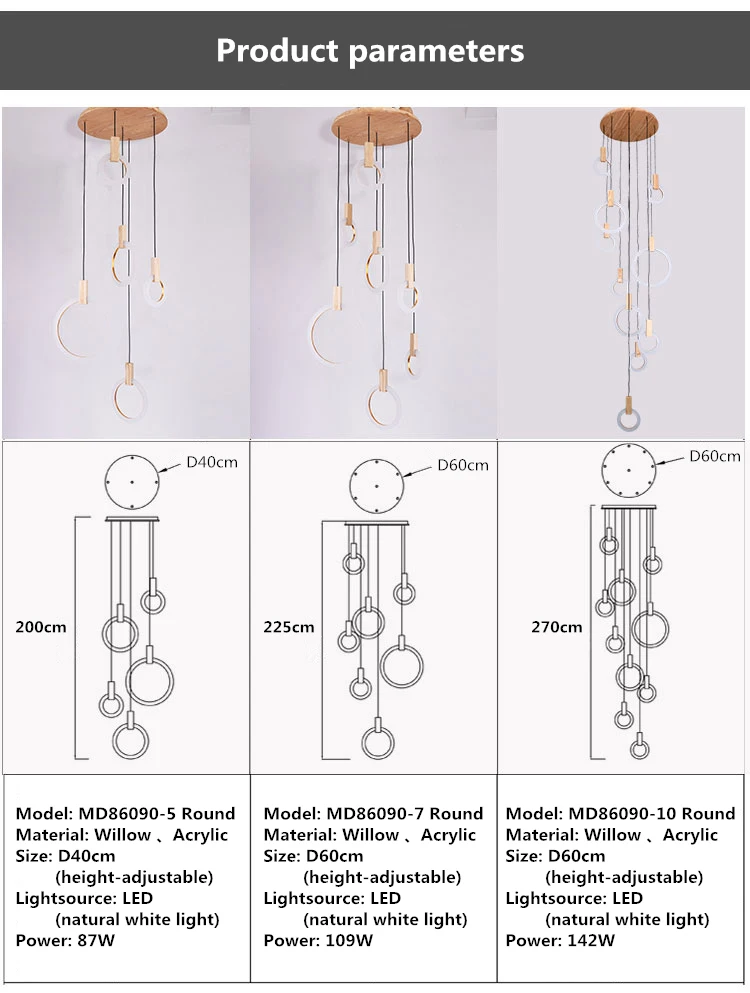 Product parameters

D40cm

200cm

D60cm

225cm

D60cm

270cm

Model: MD86090-5 Round
Material: Willow 、Acrylic
Size: D40cm
(height-adjustable)
Lightsource: LED
(natural white light)
Power: 87W

Model: MD86090-7 Round
Material: Willow 、Acrylic
Size: D60cm
(height-adjustable)
Lightsource: LED
(natural white light)
Power: 109W

Model: MD86090-10 Round
Material: Willow 、Acrylic
Size: D60cm
(height-adjustable)
Lightsource: LED
(natural white light)
Power: 142W