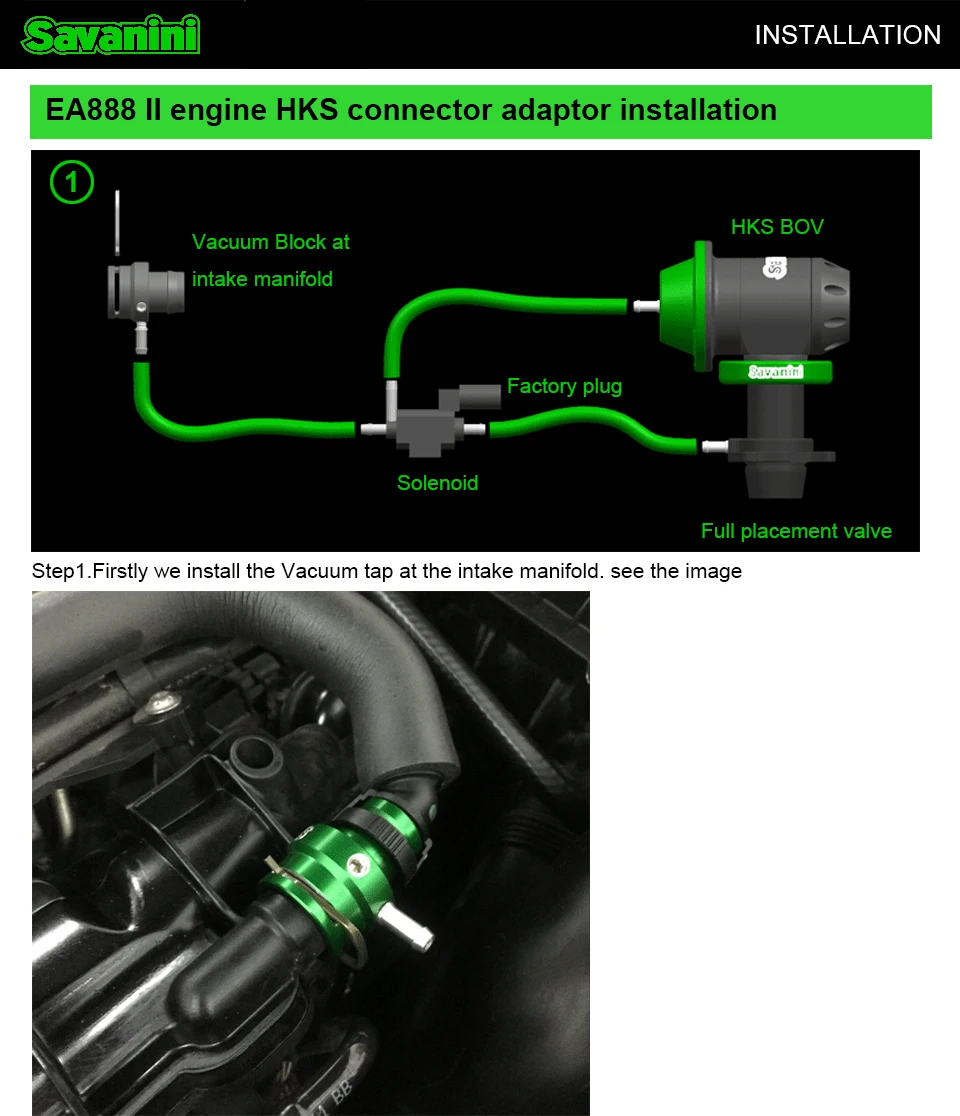 Savanini

INSTALLATION

EA888 II engine HKS connector adaptor installation

1

Vacuum Block at intake manifold

HKS BOV

Savanini

Factory plug

Solenoid

Full placement valve

Step1.Firstly we install the Vacuum tap at the intake manifold. see the image