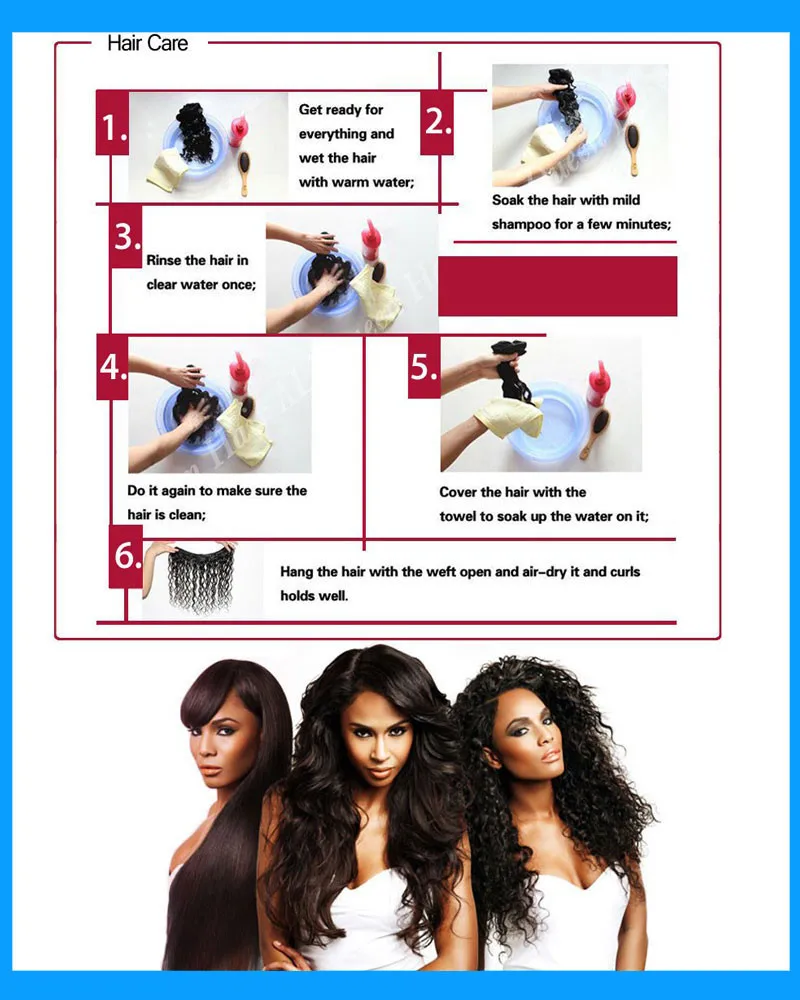 Hair Care

1.

Get ready for everything and wet the hair with warm water;

2.

Soak the hair with mild shampoo for a few minutes;

3.

Rinse the hair in clear water once;

4.

Do it again to make sure the hair is clean;

5.

Cover the hair with the towel to soak up the water on it;

6.

Hang the hair with the weft open and air-dry it and curls holds well.