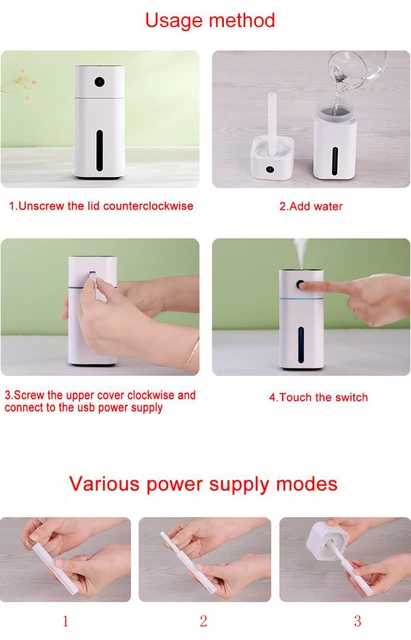 Usage method

1.Unscrew the lid counterclockwise

2.Add water

3.Screw the upper cover clockwise and connect to the usb power supply

4.Touch the switch

Various power supply modes

1

2

3