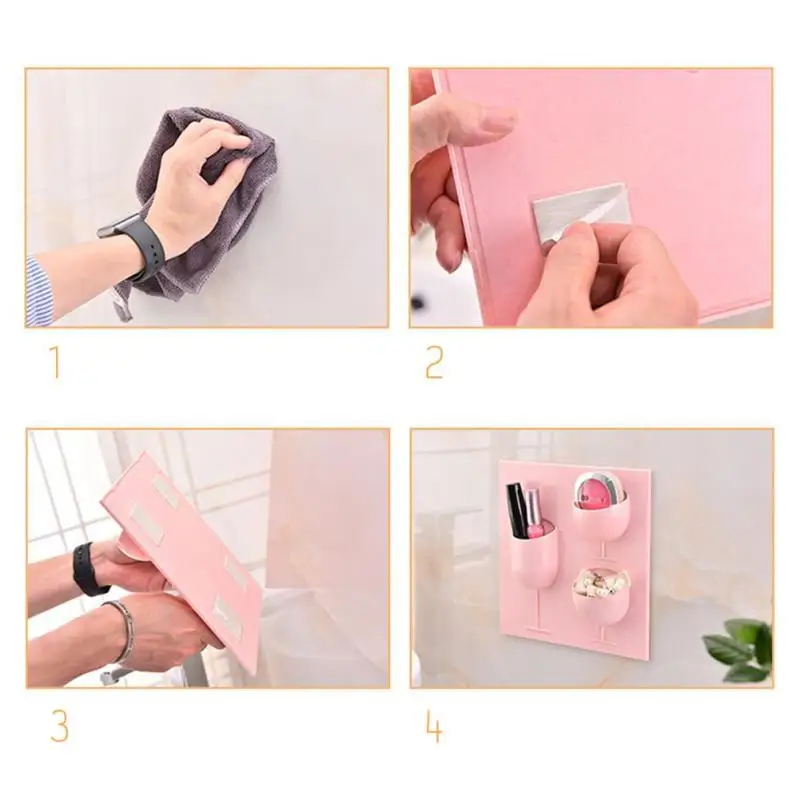 1

2

3

4