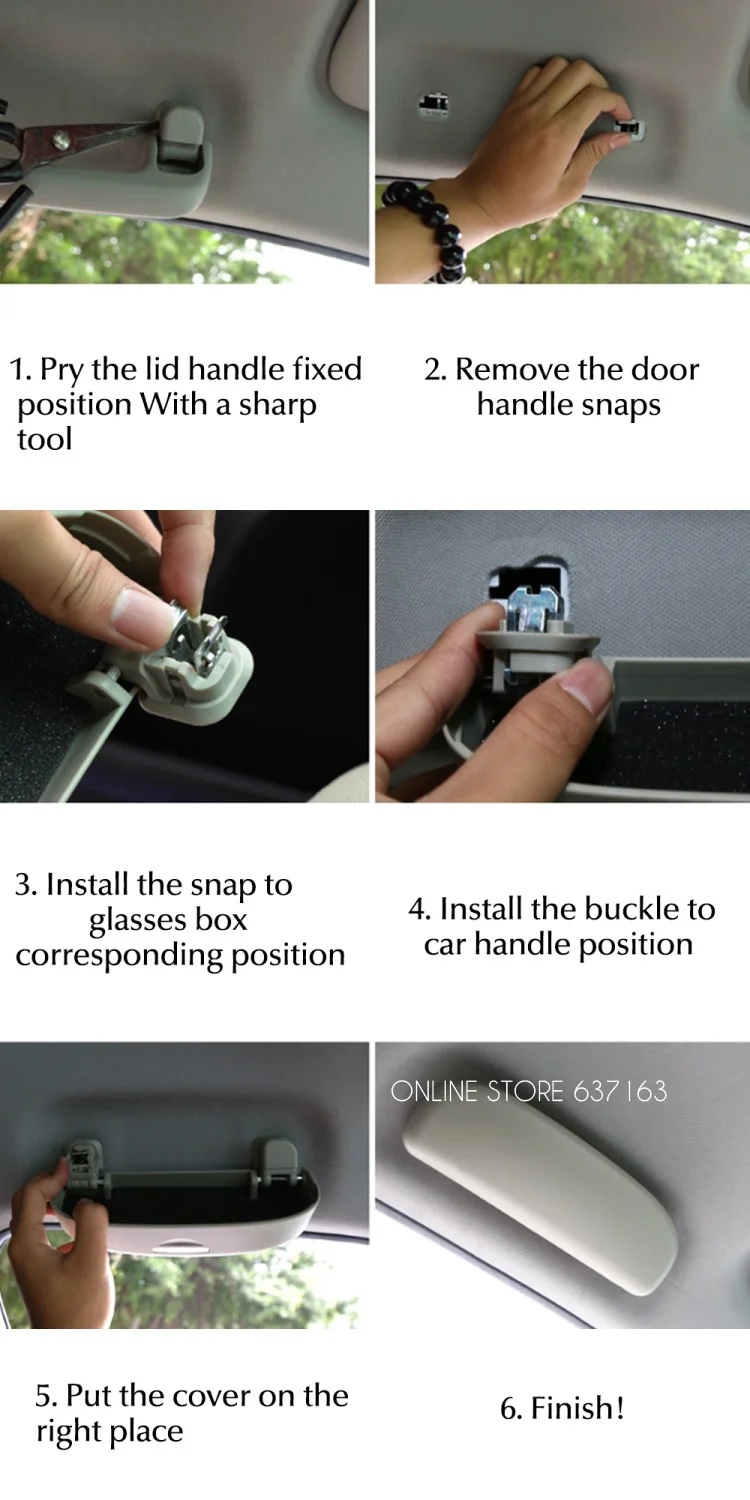 1. Pry the lid handle fixed position With a sharp tool

2. Remove the door handle snaps

3. Install the snap to glasses box corresponding position

4. Install the buckle to car handle position

ONLINE STORE 637163

5. Put the cover on the right place

6. Finish!