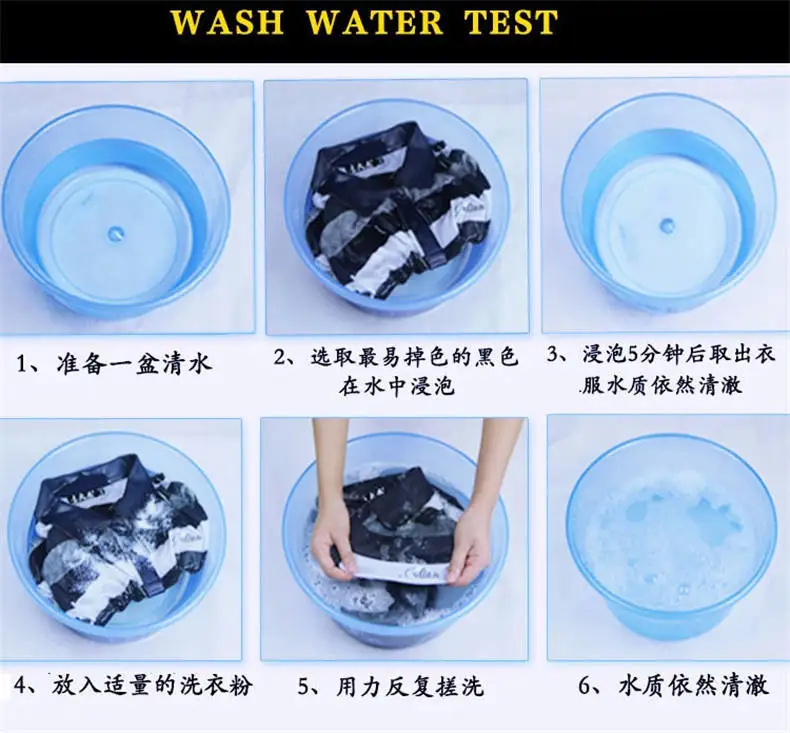 WASH WATER TEST

1、准备一盆清水

2、选取最易掉色的黑色在水中浸泡

3、浸泡5分钟后取出衣服水质依然清澈

4、放入适量的洗衣粉

5、用力反复搓洗

6、水质依然清澈