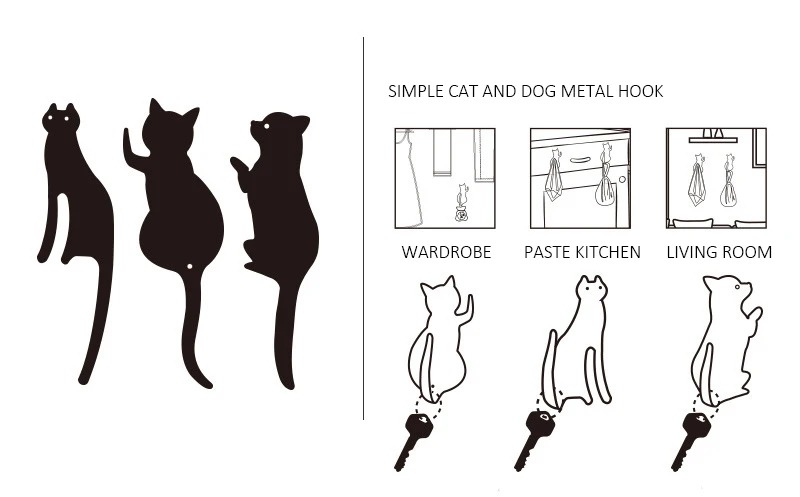 SIMPLE CAT AND DOG METAL HOOK

WARDROBE PASTE KITCHEN LIVING ROOM